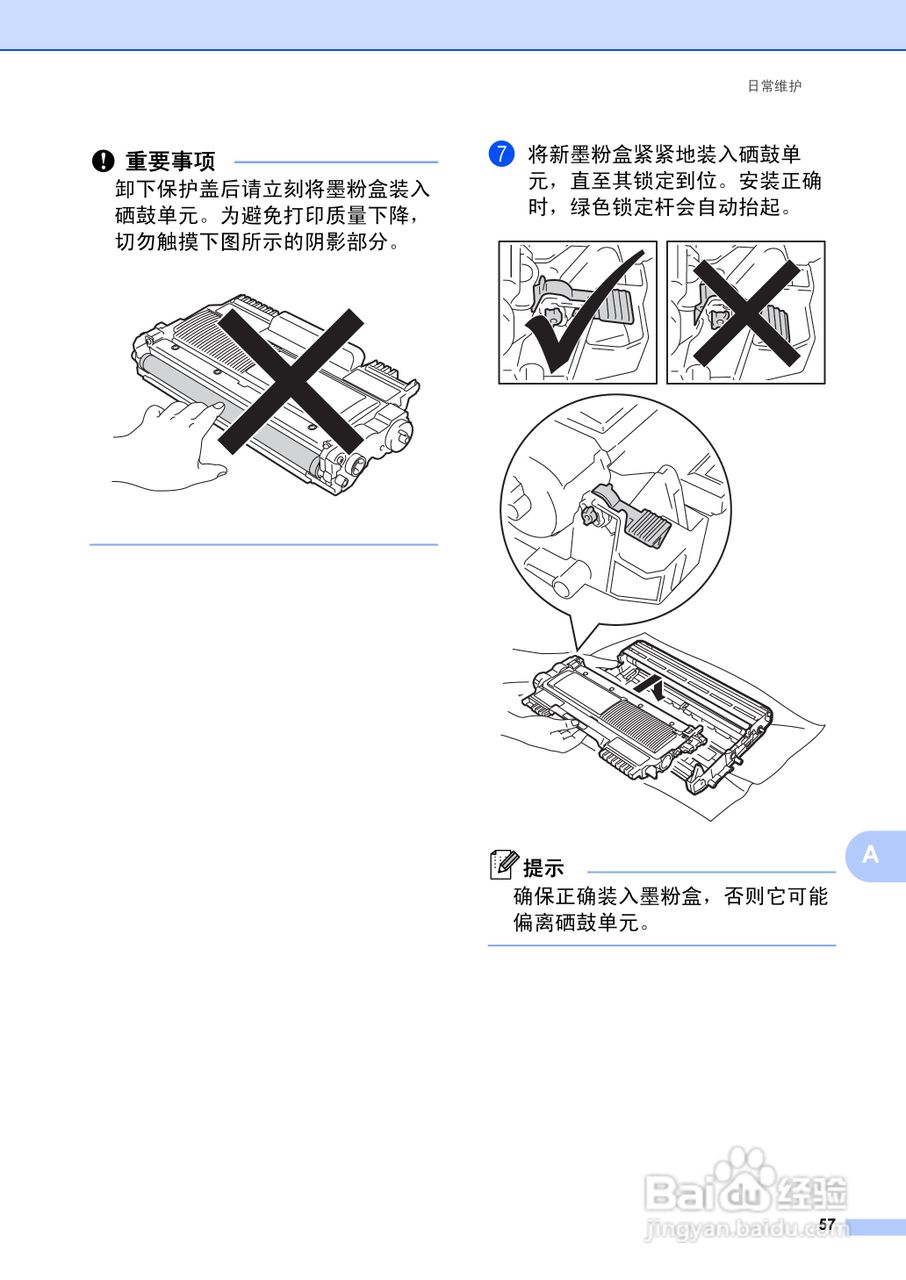 日常维护

重要事项

卸下保护盖后请立刻将墨粉盒装入硒鼓单元。为避免打印质量下降，切勿触摸下图所示的阴影部分。

7 将新墨粉盒紧紧地装入硒鼓单元，直至其锁定到位。安装正确时，绿色锁定杆会自动抬起。

提示

确保正确装入墨粉盒，否则它可能偏离硒鼓单元。

A

Baidu经验
jingyan.baidu.com

57