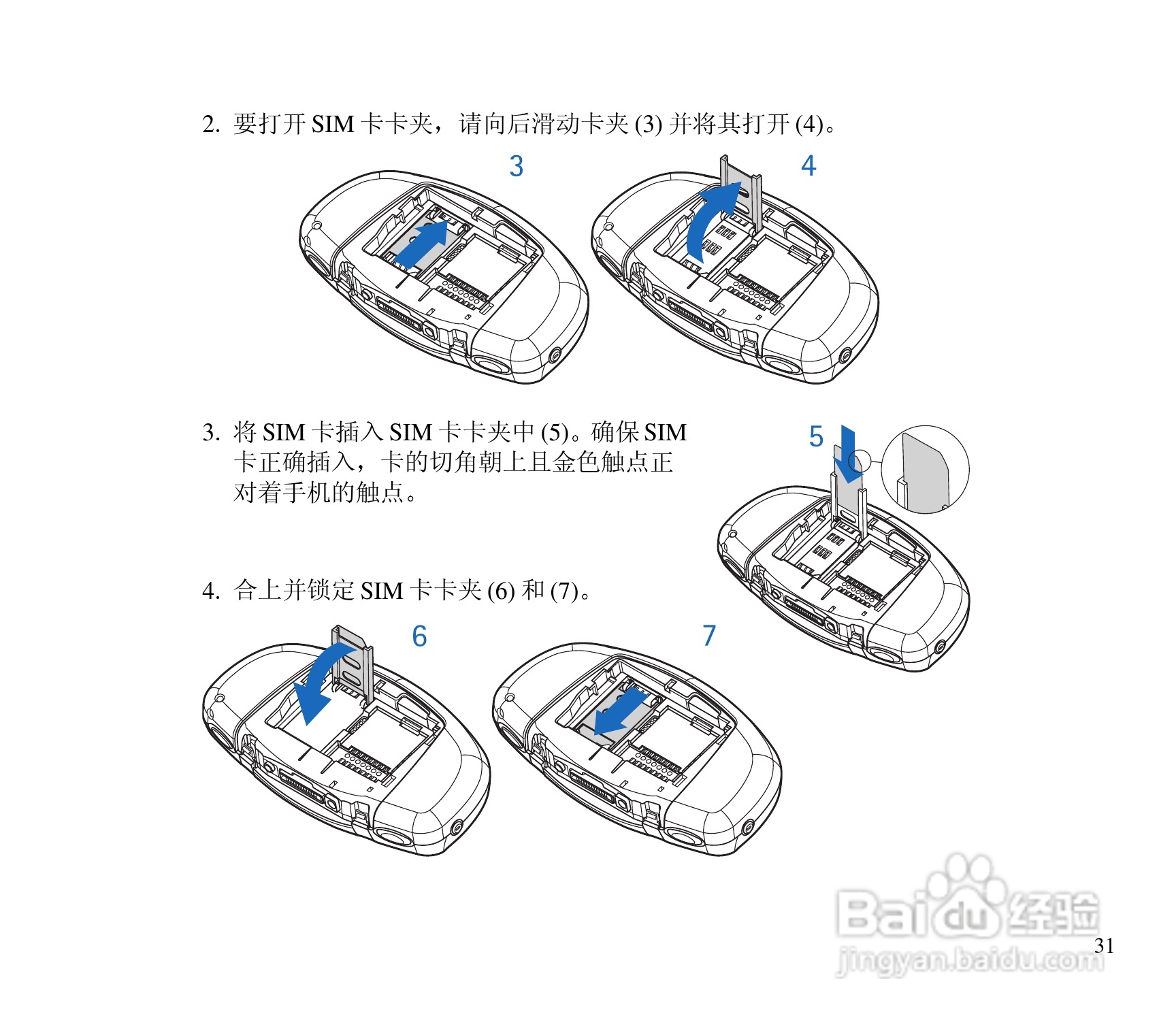 2. 要打开 SIM 卡卡夹，请向后滑动卡夹 (3) 并将其打开 (4)。

3

4

3. 将 SIM 卡插入 SIM 卡卡夹中 (5)。确保 SIM 卡正确插入，卡的切角朝上且金色触点正对着手机的触点。

5

4. 合上并锁定 SIM 卡卡夹 (6) 和 (7)。

6

7

Baidu 经验
jingyan.baidu.com

31