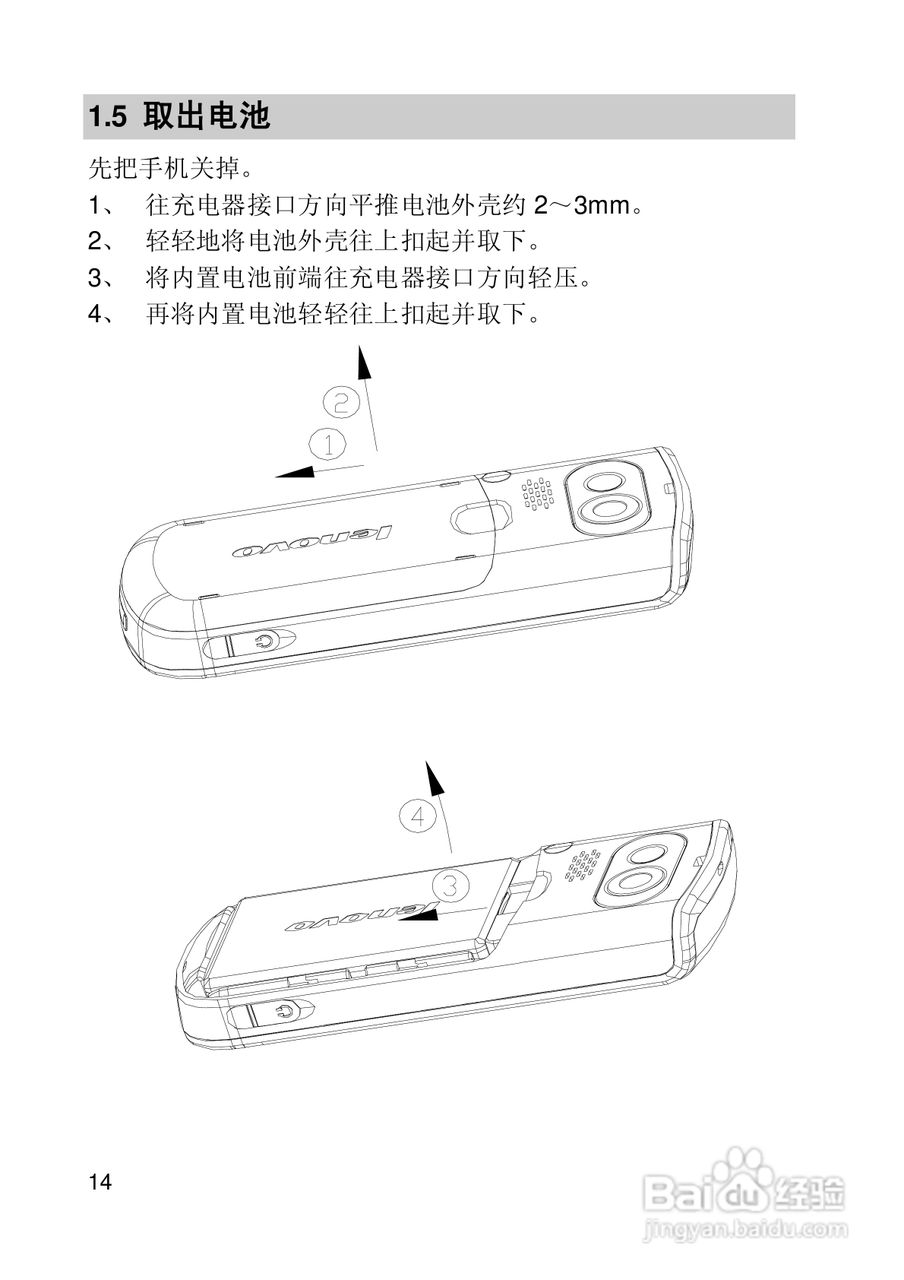 1.5 取出电池

先把手机关掉。

1、 往充电器接口方向平推电池外壳约 2～3mm。

2、 轻轻地将电池外壳往上扣起并取下。

3、 将内置电池前端往充电器接口方向轻压。

4、 再将内置电池轻轻往上扣起并取下。

2

1

lenovo

4

3

lenovo

14

Baidu 经验
jingyan.baidu.com