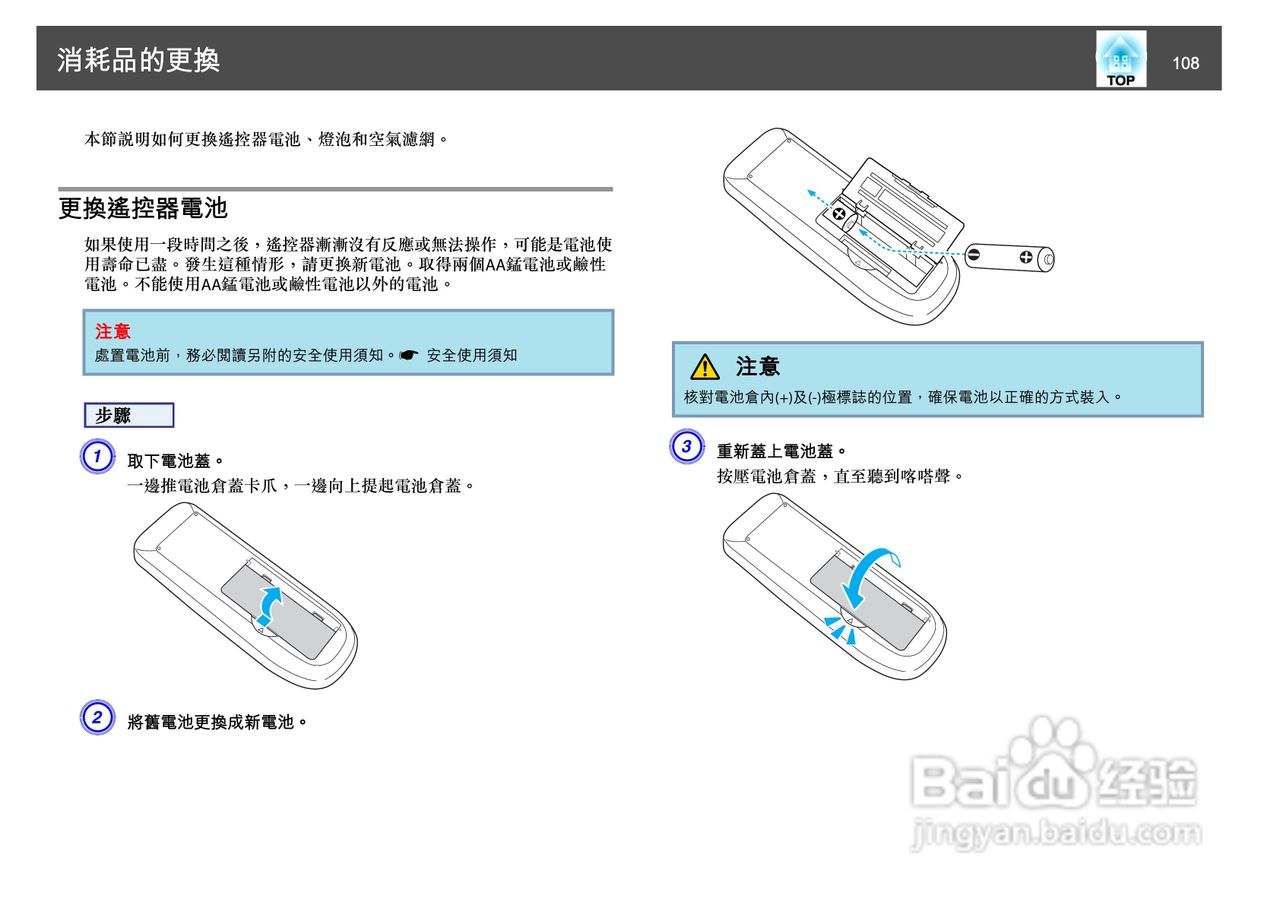 消耗品的更換

TOP

108

本節說明如何更換遙控器電池、燈泡和空氣濾網。

更換遙控器電池

如果使用一段時間之後，遙控器漸漸沒有反應或無法操作，可能是電池使用壽命已盡。發生這種情形，請更換新電池。取得兩個AA錳電池或鹼性電池。不能使用AA錳電池或鹼性電池以外的電池。

注意
處置電池前，務必閱讀另附的安全使用須知。☛ 安全使用須知

步驟

1 取下電池蓋。
一邊推電池倉蓋卡爪，一邊向上提起電池倉蓋。

2 將舊電池更換成新電池。

注意
核對電池倉內(+)及(-)極標誌的位置，確保電池以正確的方式裝入。

3 重新蓋上電池蓋。
按壓電池倉蓋，直至聽到喀嗒聲。

Baidu 经验
jingyan.baidu.com