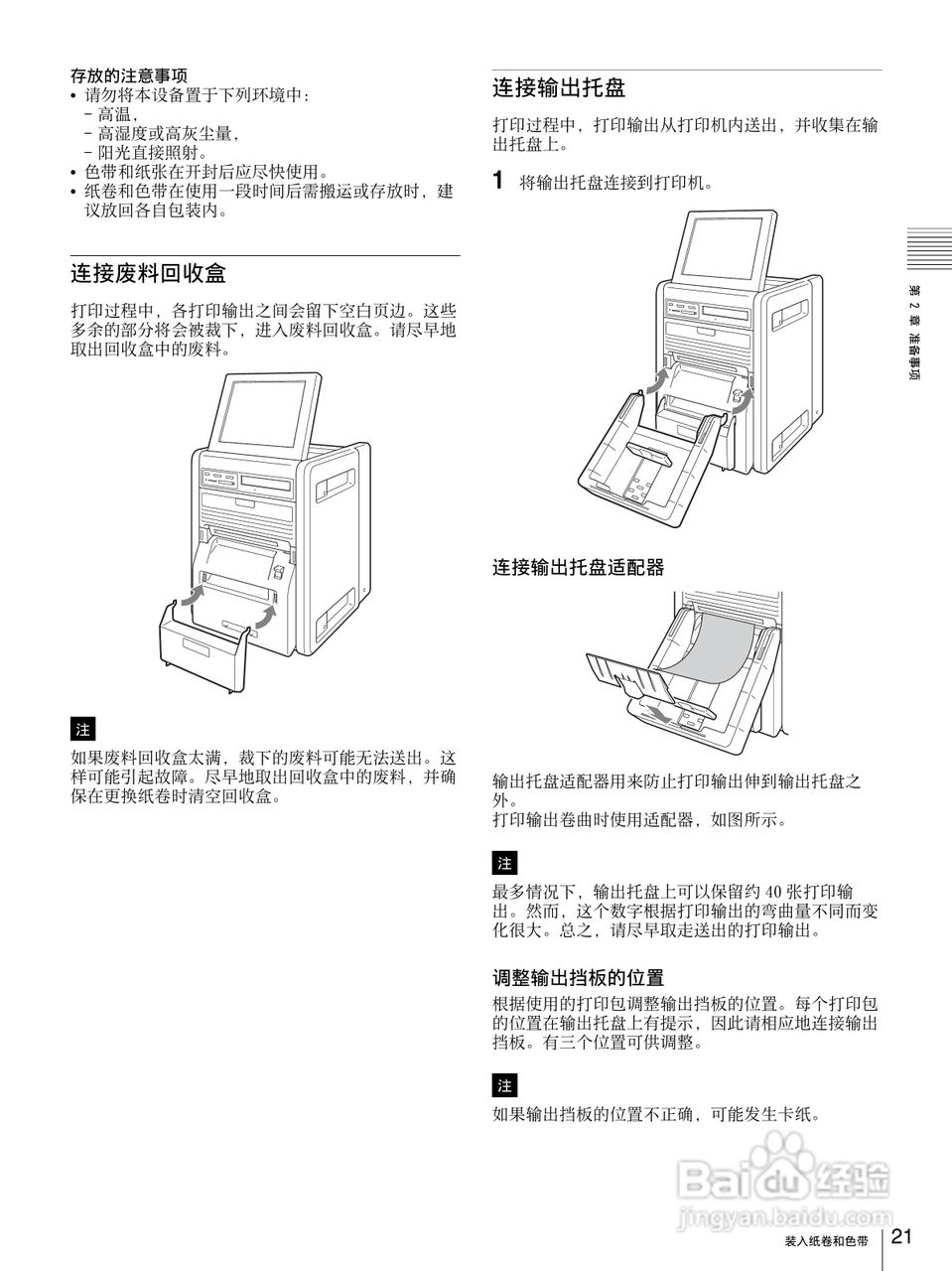 存放的注意事项
• 请勿将本设备置于下列环境中：
– 高温，
– 高湿度或高灰尘量，
– 阳光直接照射。
• 色带和纸张在开封后应尽快使用。
• 纸卷和色带在使用一段时间后需搬运或存放时，建议放回各自包装内。

连接废料回收盒

打印过程中，各打印输出之间会留下空白页边。这些多余的部分将会被裁下，进入废料回收盒。请尽早地取出回收盒中的废料。

注

如果废料回收盒太满，裁下的废料可能无法送出。这样可能引起故障。尽早地取出回收盒中的废料，并确保在更换纸卷时清空回收盒。

连接输出托盘

打印过程中，打印输出从打印机内送出，并收集在输出托盘上。

1 将输出托盘连接到打印机。

连接输出托盘适配器

输出托盘适配器用来防止打印输出伸到输出托盘之外。
打印输出卷曲时使用适配器，如图所示。

注

最多情况下，输出托盘上可以保留约 40 张打印输出。然而，这个数字根据打印输出的弯曲量不同而变化很大。总之，请尽早取走送出的打印输出。

调整输出挡板的位置

根据使用的打印包调整输出挡板的位置。每个打印包的位置在输出托盘上有提示，因此请相应地连接输出挡板。有三个位置可供调整。

注

如果输出挡板的位置不正确，可能发生卡纸。

第 2 章 准备事项

Baidu 经验
jingyan.baidu.com

装入纸卷和色带 21