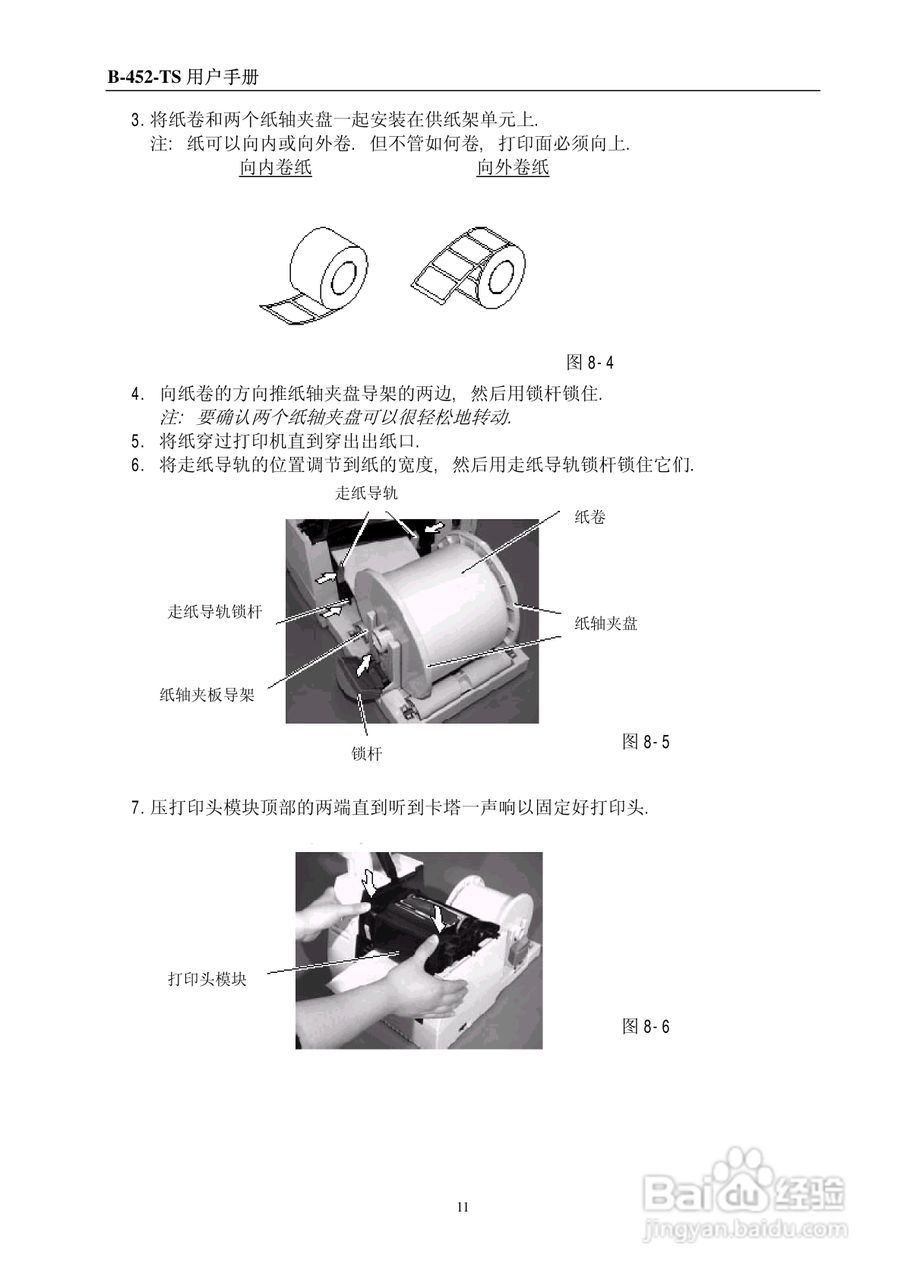 B-452-TS 用户手册

3. 将纸卷和两个纸轴夹盘一起安装在供纸架单元上.
注: 纸可以向内或向外卷. 但不管如何卷, 打印面必须向上.
向内卷纸 向外卷纸

图 8-4

4. 向纸卷的方向推纸轴夹盘导架的两边, 然后用锁杆锁住.
注: 要确认两个纸轴夹盘可以很轻松地转动.
5. 将纸穿过打印机直到穿出出纸口.
6. 将走纸导轨的位置调节到纸的宽度, 然后用走纸导轨锁杆锁住它们.

走纸导轨
纸卷
走纸导轨锁杆
纸轴夹盘
纸轴夹板导架
锁杆
图 8-5

7. 压打印头模块顶部的两端直到听到卡塔一声响以固定好打印头.

打印头模块
图 8-6

11

Baidu 经验
jingyan.baidu.com