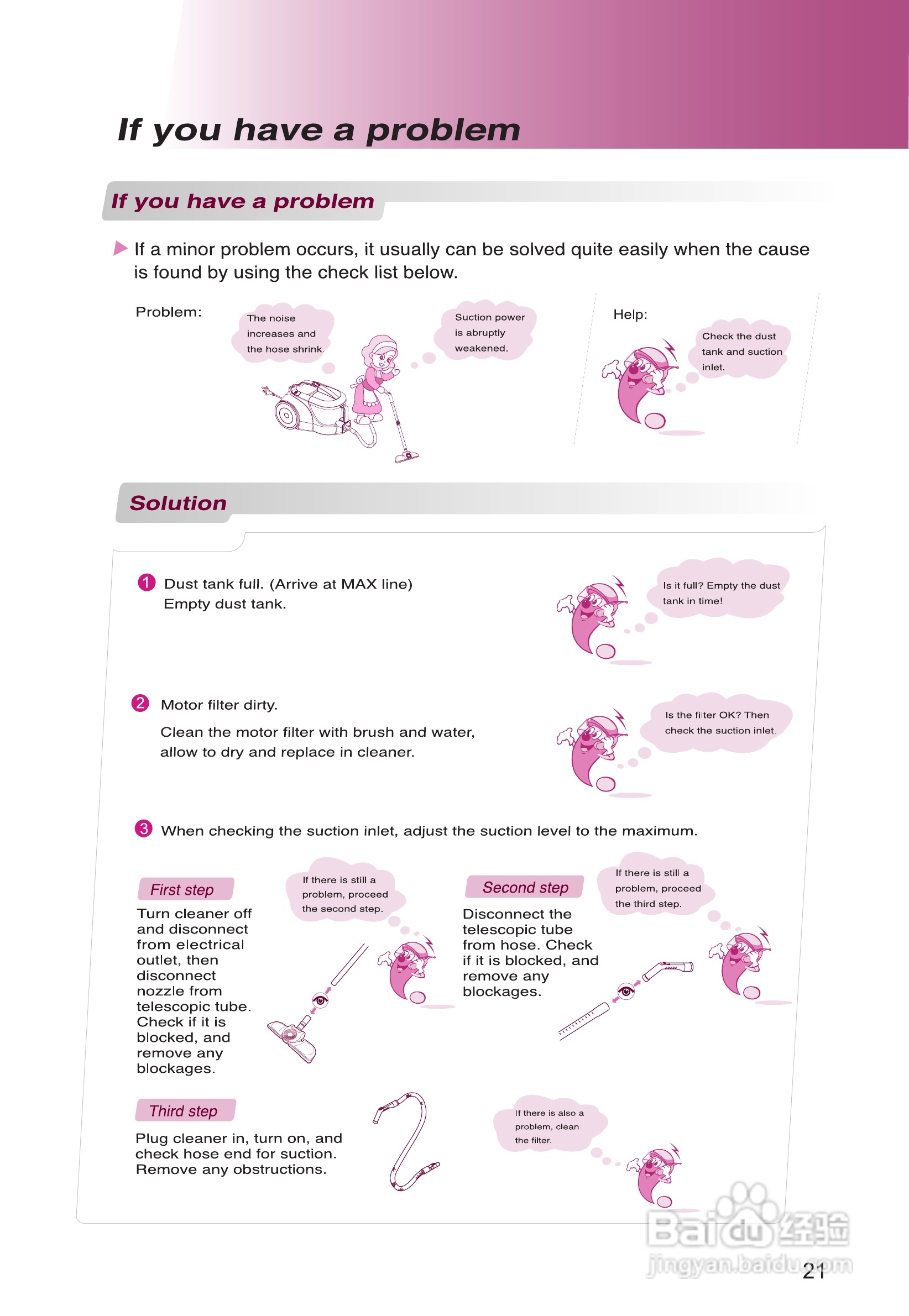 If you have a problem

If you have a problem

If a minor problem occurs, it usually can be solved quite easily when the cause is found by using the check list below.

Problem:

The noise increases and the hose shrink.

Suction power is abruptly weakened.

Help:

Check the dust tank and suction inlet.

Solution

1 Dust tank full. (Arrive at MAX line)
Empty dust tank.

Is it full? Empty the dust tank in time!

2 Motor filter dirty.

Clean the motor filter with brush and water, allow to dry and replace in cleaner.

Is the filter OK? Then check the suction inlet.

3 When checking the suction inlet, adjust the suction level to the maximum.

First step

Turn cleaner off and disconnect from electrical outlet, then disconnect nozzle from telescopic tube. Check if it is blocked, and remove any blockages.

If there is still a problem, proceed the second step.

Second step

Disconnect the telescopic tube from hose. Check if it is blocked, and remove any blockages.

If there is still a problem, proceed the third step.

Third step

Plug cleaner in, turn on, and check hose end for suction. Remove any obstructions.

If there is also a problem, clean the filter.

Baidu 经验
jingyan.baidu.com

21