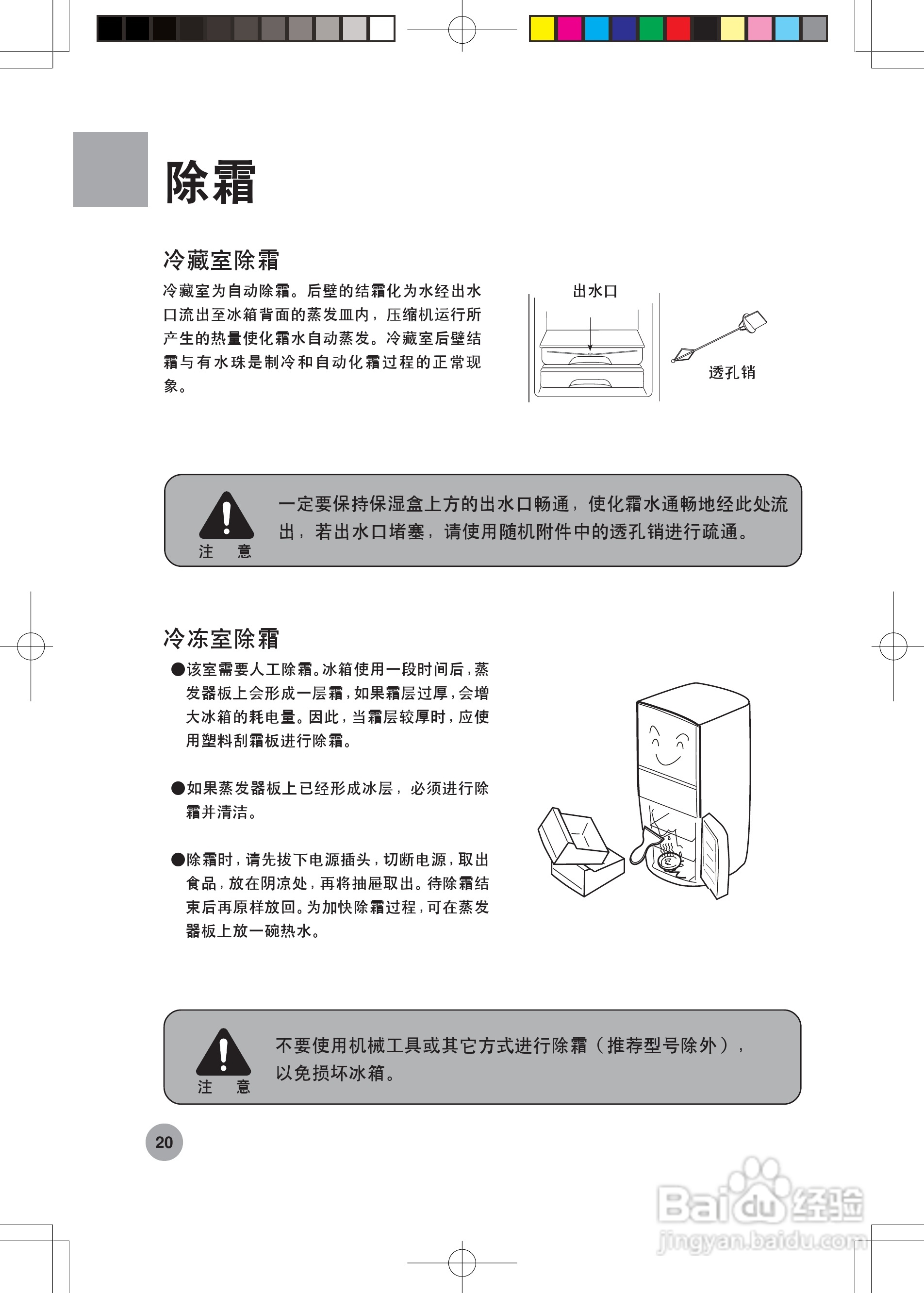 除霜

冷藏室除霜

冷藏室为自动除霜。后壁的结霜化为水经出水口流出至冰箱背面的蒸发皿内，压缩机运行所产生的热量使化霜水自动蒸发。冷藏室后壁结霜与有水珠是制冷和自动化霜过程的正常现象。

出水口

透孔销

注 意

一定要保持保湿盒上方的出水口畅通，使化霜水通畅地经此处流出，若出水口堵塞，请使用随机附件中的透孔销进行疏通。

冷冻室除霜

●该室需要人工除霜。冰箱使用一段时间后，蒸发器板上会形成一层霜，如果霜层过厚，会增大冰箱的耗电量。因此，当霜层较厚时，应使用塑料刮霜板进行除霜。

●如果蒸发器板上已经形成冰层，必须进行除霜并清洁。

●除霜时，请先拔下电源插头，切断电源，取出食品，放在阴凉处，再将抽屉取出。待除霜结束后再原样放回。为加快除霜过程，可在蒸发器板上放一碗热水。

注 意

不要使用机械工具或其它方式进行除霜（推荐型号除外），以免损坏冰箱。

20

Baidu经验
jingyan.baidu.com