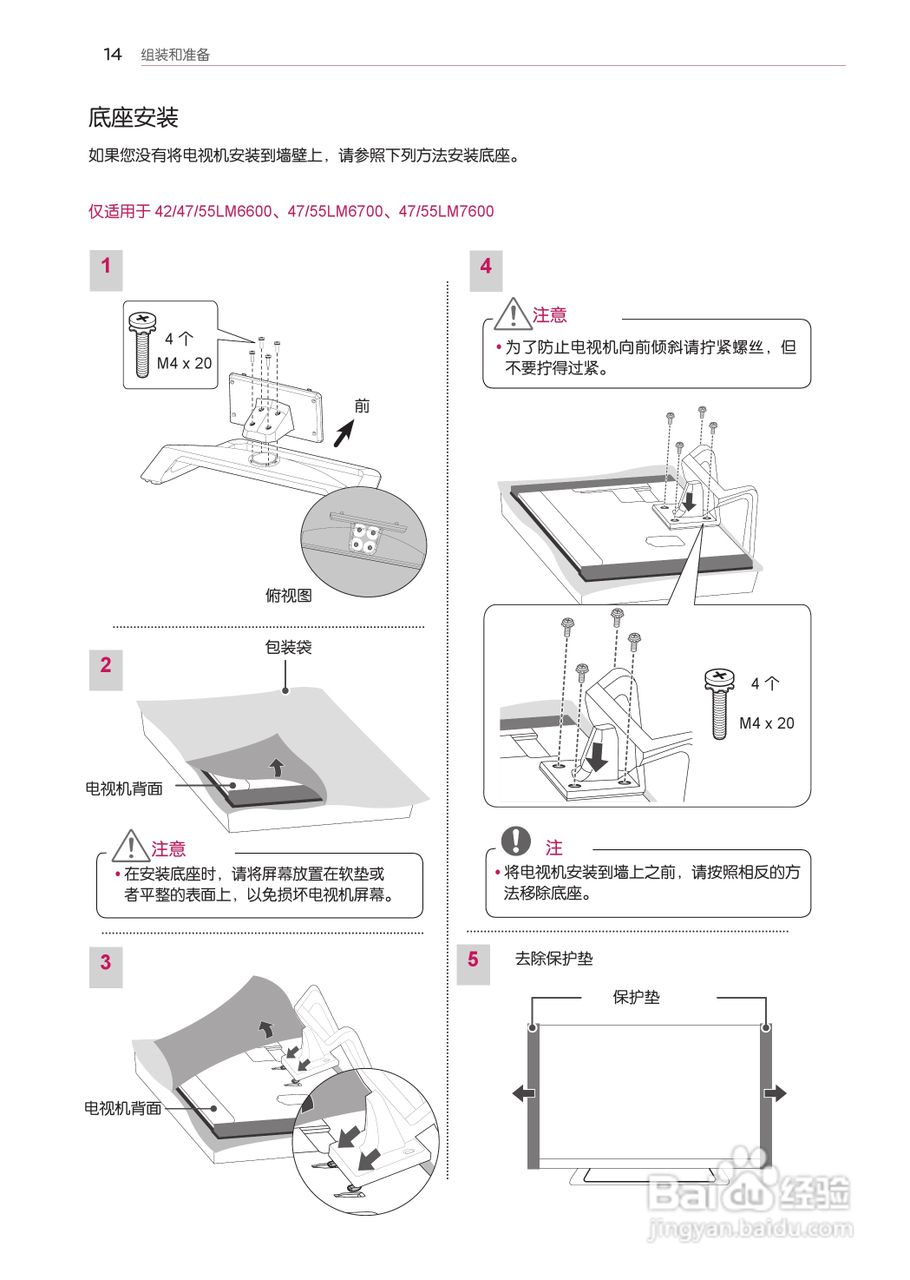 14 组装和准备

底座安装

如果您没有将电视机安装到墙壁上，请参照下列方法安装底座。

仅适用于 42/47/55LM6600、47/55LM6700、47/55LM7600

1

4 个
M4 x 20

前

俯视图

2

包装袋

电视机背面

注意

• 在安装底座时，请将屏幕放置在软垫或者平整的表面上，以免损坏电视机屏幕。

3

电视机背面

4

注意

• 为了防止电视机向前倾斜请拧紧螺丝，但不要拧得过紧。

4 个
M4 x 20

注

• 将电视机安装到墙上之前，请按照相反的方法移除底座。

5 去除保护垫

保护垫

Baidu 经验
jingyan.baidu.com