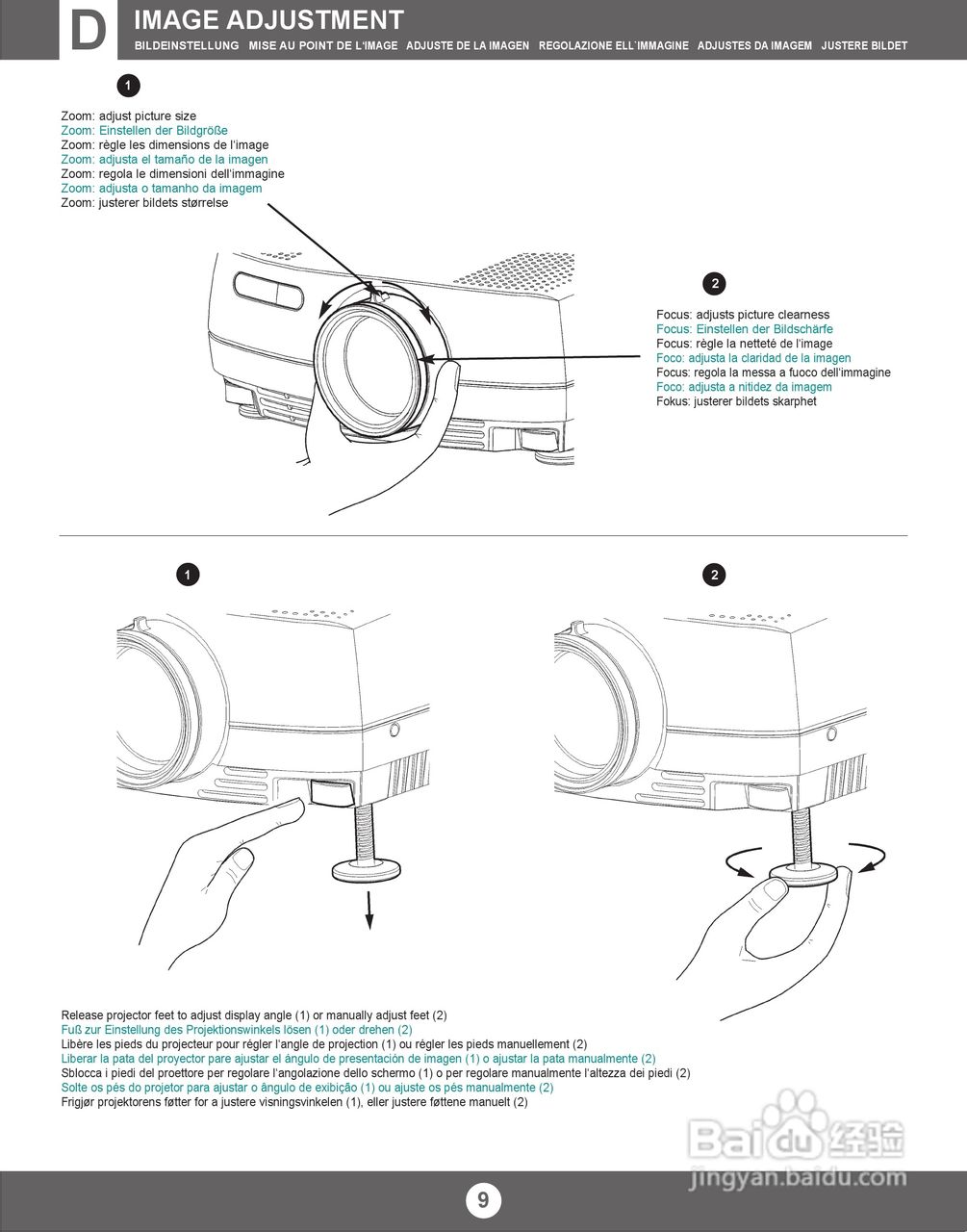 D

IMAGE ADJUSTMENT

BILDEINSTELLUNG MISE AU POINT DE L'IMAGE ADJUSTE DE LA IMAGEN REGOLAZIONE ELL`IMMAGINE ADJUSTES DA IMAGEM JUSTERE BILDET

1

Zoom: adjust picture size
Zoom: Einstellen der Bildgröße
Zoom: règle les dimensions de l'image
Zoom: adjusta el tamaño de la imagen
Zoom: regola le dimensioni dell'immagine
Zoom: adjusta o tamanho da imagem
Zoom: justerer bildets størrelse

2

Focus: adjusts picture clearness
Focus: Einstellen der Bildschärfe
Focus: règle la netteté de l'image
Foco: adjusta la claridad de la imagen
Focus: regola la messa a fuoco dell'immagine
Foco: adjusta a nitidez da imagem
Fokus: justerer bildets skarphet

1

2

Release projector feet to adjust display angle (1) or manually adjust feet (2)
Fuß zur Einstellung des Projektionswinkels lösen (1) oder drehen (2)
Libère les pieds du projecteur pour régler l'angle de projection (1) ou régler les pieds manuellement (2)
Liberar la pata del proyector pare ajustar el ángulo de presentación de imagen (1) o ajustar la pata manualmente (2)
Sblocca i piedi del proettore per regolare l'angolazione dello schermo (1) o per regolare manualmente l'altezza dei piedi (2)
Solte os pés do projetor para ajustar o ângulo de exibição (1) ou ajuste os pés manualmente (2)
Frigjør projektorens føtter for a justere visningsvinkelen (1), eller justere føttene manuelt (2)

Baidu 经验
jingyan.baidu.com

9