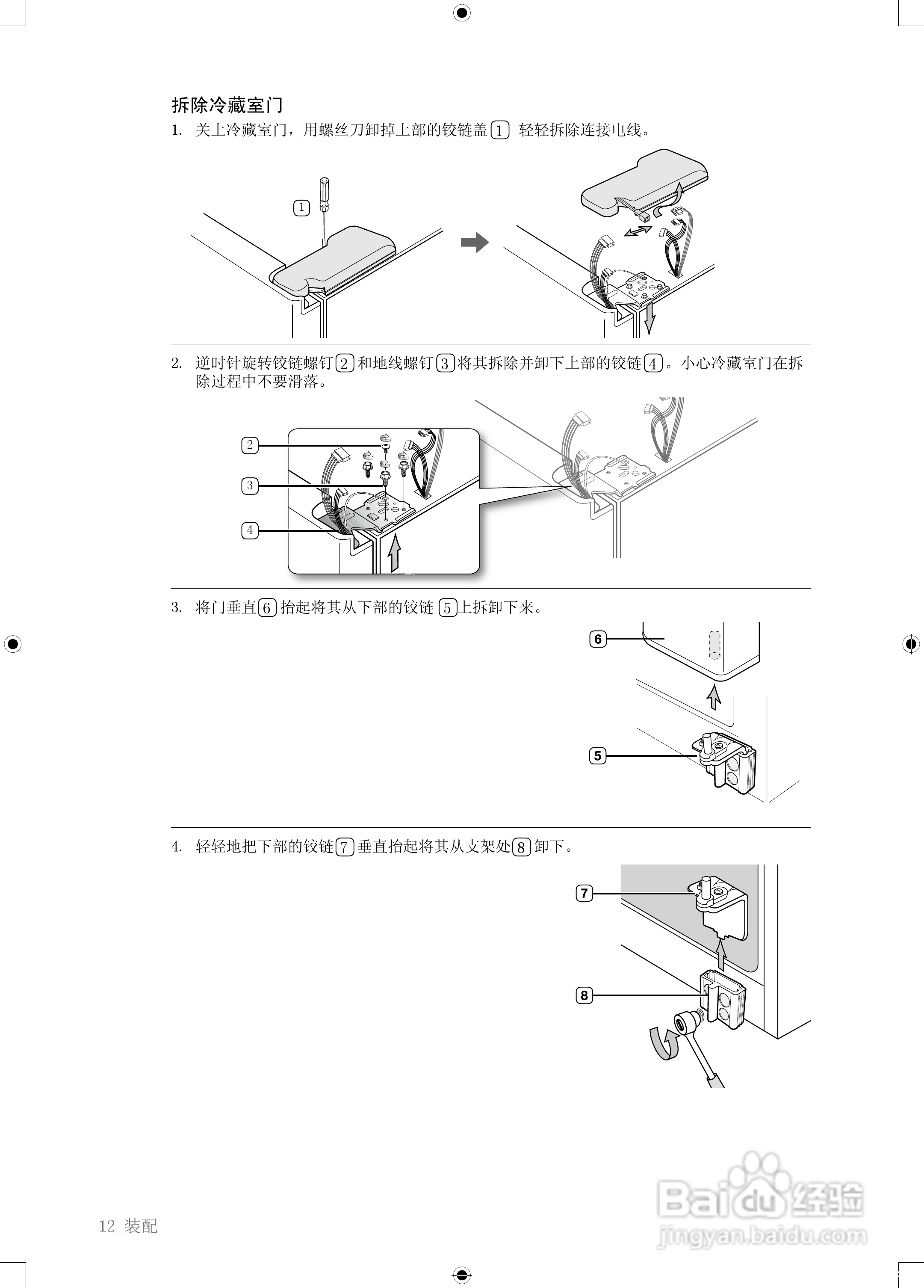 拆除冷藏室门

1. 关上冷藏室门，用螺丝刀卸掉上部的铰链盖 1 轻轻拆除连接电线。

1

2. 逆时针旋转铰链螺钉 2 和地线螺钉 3 将其拆除并卸下上部的铰链 4 。小心冷藏室门在拆除过程中不要滑落。

2

3

4

3. 将门垂直 6 抬起将其从下部的铰链 5 上拆卸下来。

6

5

4. 轻轻地把下部的铰链 7 垂直抬起将其从支架处 8 卸下。

7

8

12_装配

Baidu 经验
jingyan.baidu.com