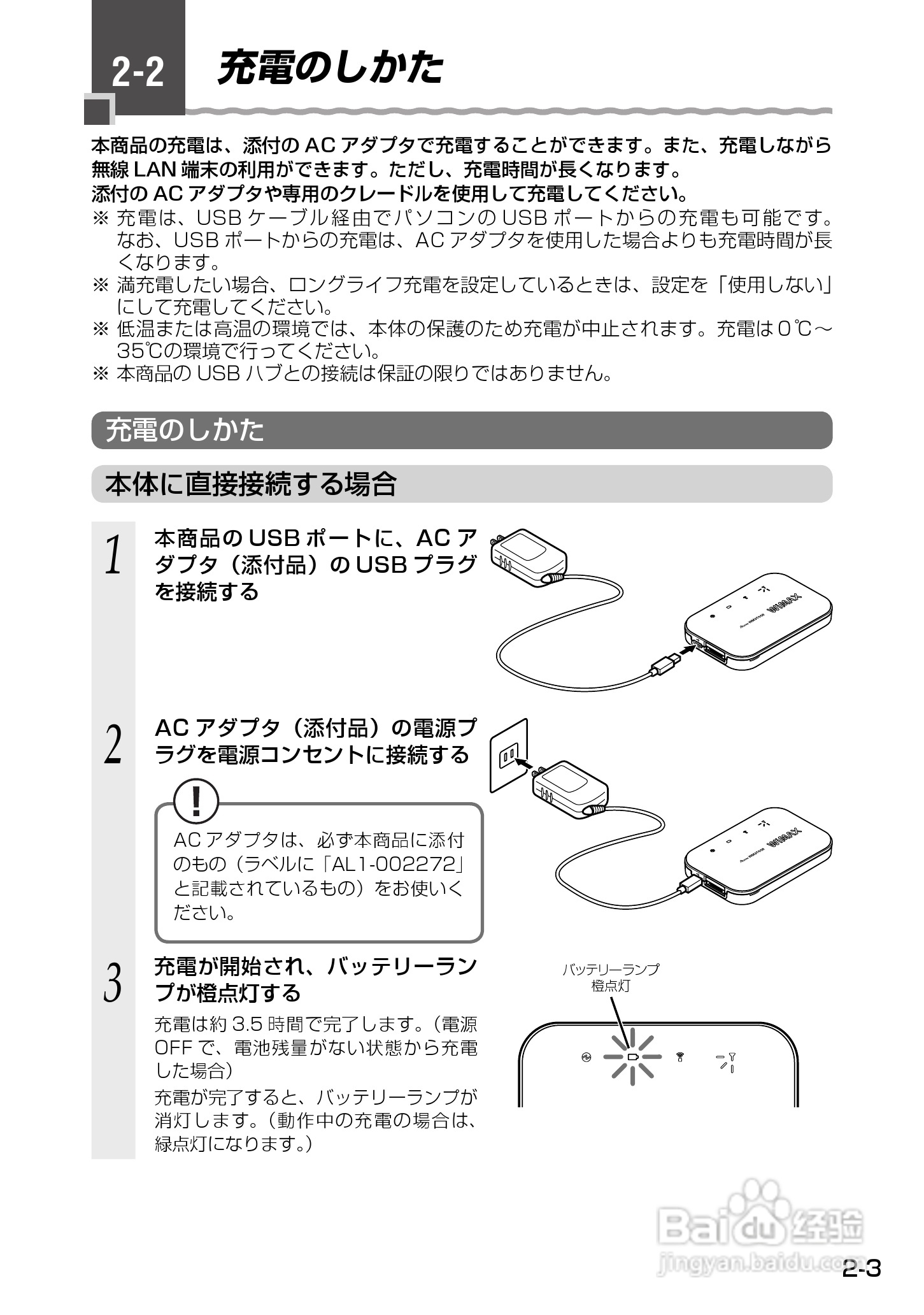 2-2 充電のしかた

本商品の充電は、添付の AC アダプタで充電することができます。また、充電しながら無線 LAN 端末の利用ができます。ただし、充電時間が長くなります。
添付の AC アダプタや専用のクレードルを使用して充電してください。
※ 充電は、USB ケーブル経由でパソコンの USB ポートからの充電も可能です。なお、USB ポートからの充電は、AC アダプタを使用した場合よりも充電時間が長くなります。
※ 満充電したい場合、ロングライフ充電を設定しているときは、設定を「使用しない」にして充電してください。
※ 低温または高温の環境では、本体の保護のため充電が中止されます。充電は 0℃～35℃の環境で行ってください。
※ 本商品の USB ハブとの接続は保証の限りではありません。

充電のしかた

本体に直接接続する場合

1 本商品の USB ポートに、AC アダプタ（添付品）の USB プラグを接続する

WiMAX

2 AC アダプタ（添付品）の電源プラグを電源コンセントに接続する

AC アダプタは、必ず本商品に添付のもの（ラベルに「AL1-002272」と記載されているもの）をお使いください。

WiMAX

3 充電が開始され、バッテリーランプが橙点灯する
充電は約 3.5 時間で完了します。（電源 OFF で、電池残量がない状態から充電した場合）
充電が完了すると、バッテリーランプが消灯します。（動作中の充電の場合は、緑点灯になります。）

バッテリーランプ
橙点灯

Baidu 经验
jingyan.baidu.com

2-3