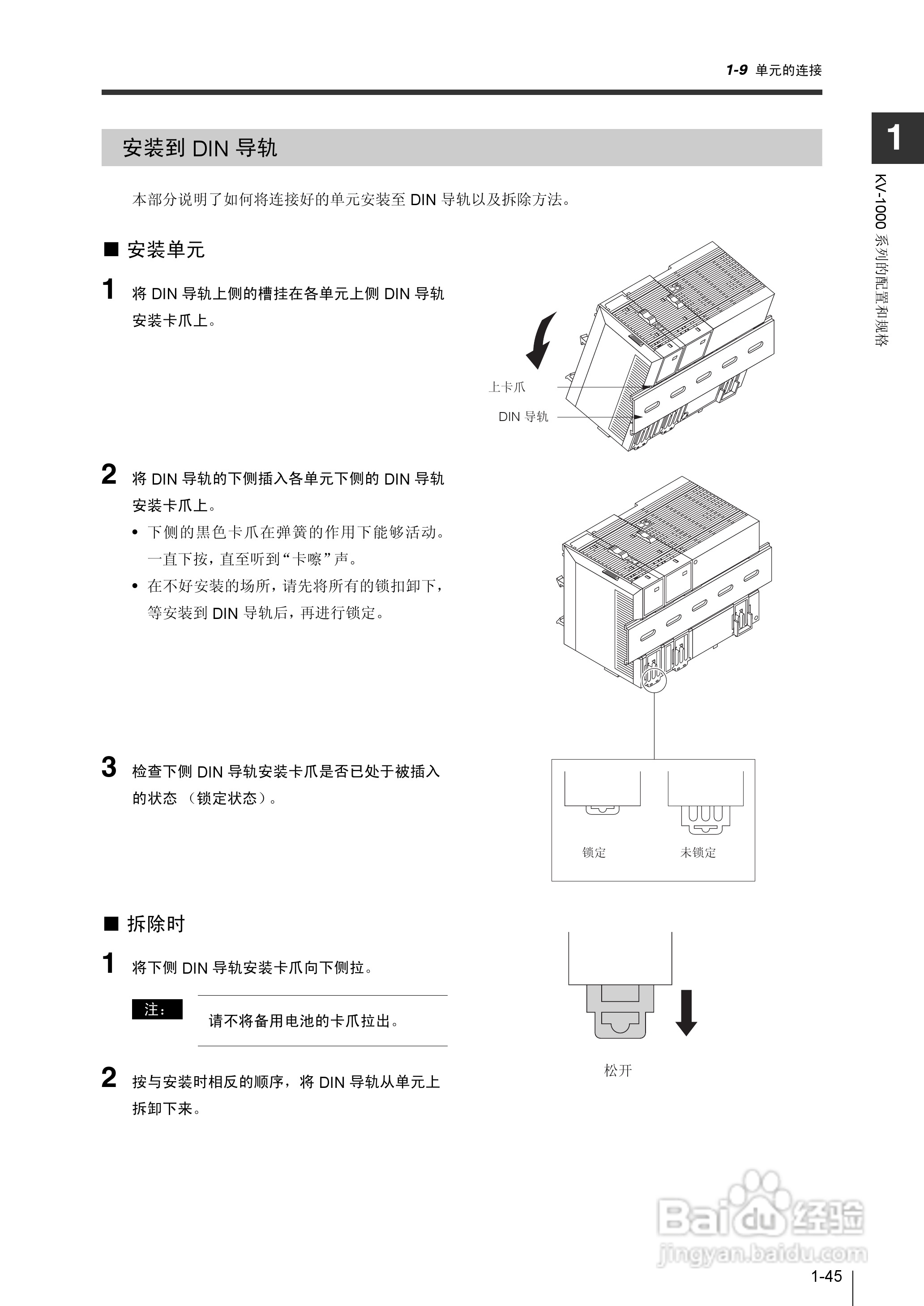 1-9 单元的连接

1

KV-1000 系列的配置和规格

安装到 DIN 导轨

本部分说明了如何将连接好的单元安装至 DIN 导轨以及拆除方法。

■ 安装单元

1 将 DIN 导轨上侧的槽挂在各单元上侧 DIN 导轨安装卡爪上。

上卡爪

DIN 导轨

2 将 DIN 导轨的下侧插入各单元下侧的 DIN 导轨安装卡爪上。

• 下侧的黑色卡爪在弹簧的作用下能够活动。一直下按，直至听到“卡嚓”声。

• 在不好安装的场所，请先将所有的锁扣卸下，等安装到 DIN 导轨后，再进行锁定。

3 检查下侧 DIN 导轨安装卡爪是否已处于被插入的状态 （锁定状态）。

锁定

未锁定

■ 拆除时

1 将下侧 DIN 导轨安装卡爪向下侧拉。

注：

请不将备用电池的卡爪拉出。

松开

2 按与安装时相反的顺序，将 DIN 导轨从单元上拆卸下来。

Baidu 经验
jingyan.baidu.com

1-45