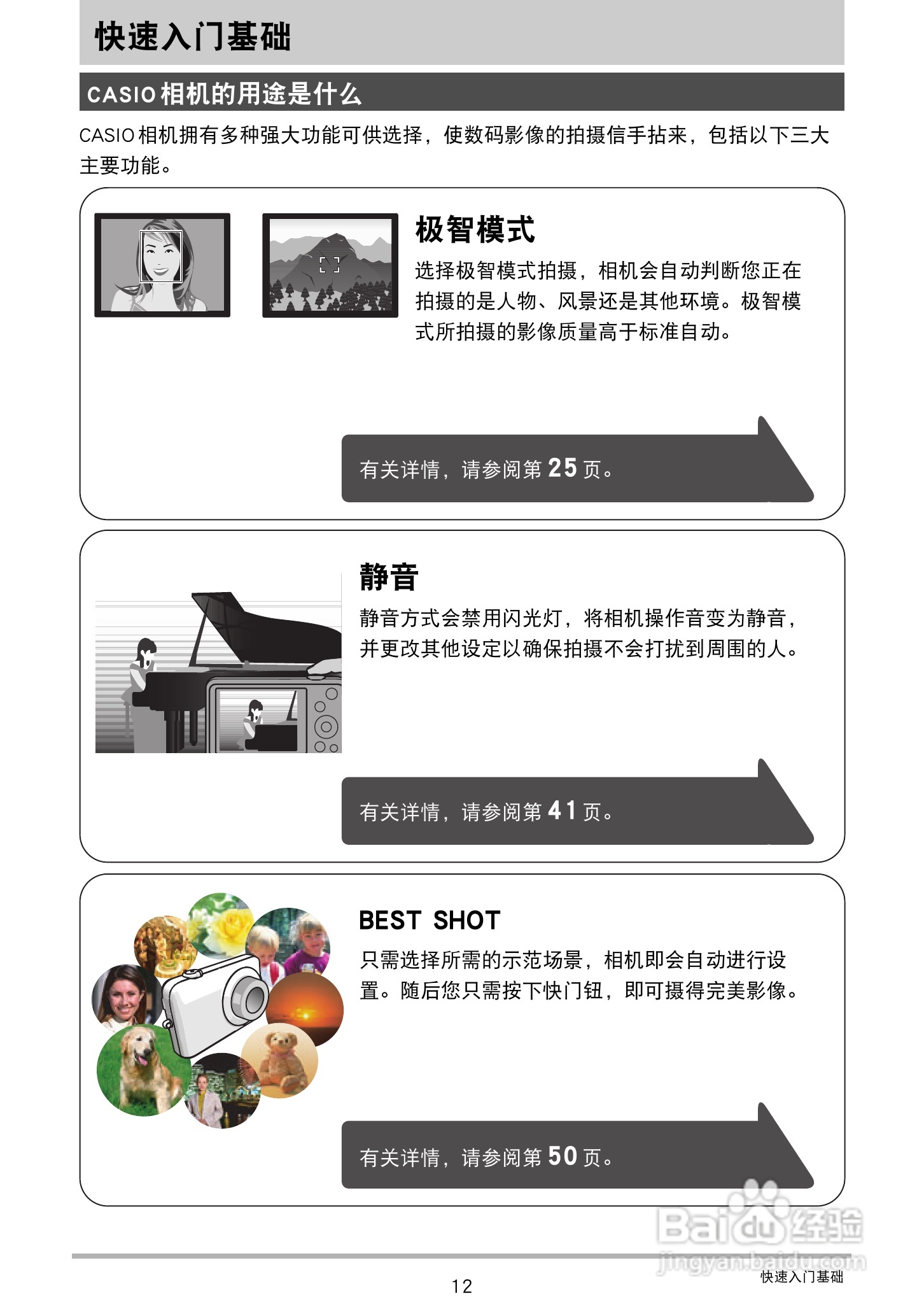 快速入门基础

CASIO 相机的用途是什么

CASIO 相机拥有多种强大功能可供选择，使数码影像的拍摄信手拈来，包括以下三大主要功能。

极智模式

选择极智模式拍摄，相机会自动判断您正在拍摄的是人物、风景还是其他环境。极智模式所拍摄的影像质量高于标准自动。

有关详情，请参阅第 25 页。

静音

静音方式会禁用闪光灯，将相机操作音变为静音，并更改其他设定以确保拍摄不会打扰到周围的人。

有关详情，请参阅第 41 页。

BEST SHOT

只需选择所需的示范场景，相机即会自动进行设置。随后您只需按下快门钮，即可摄得完美影像。

有关详情，请参阅第 50 页。

Baidu 经验
jingyan.baidu.com

12

快速入门基础