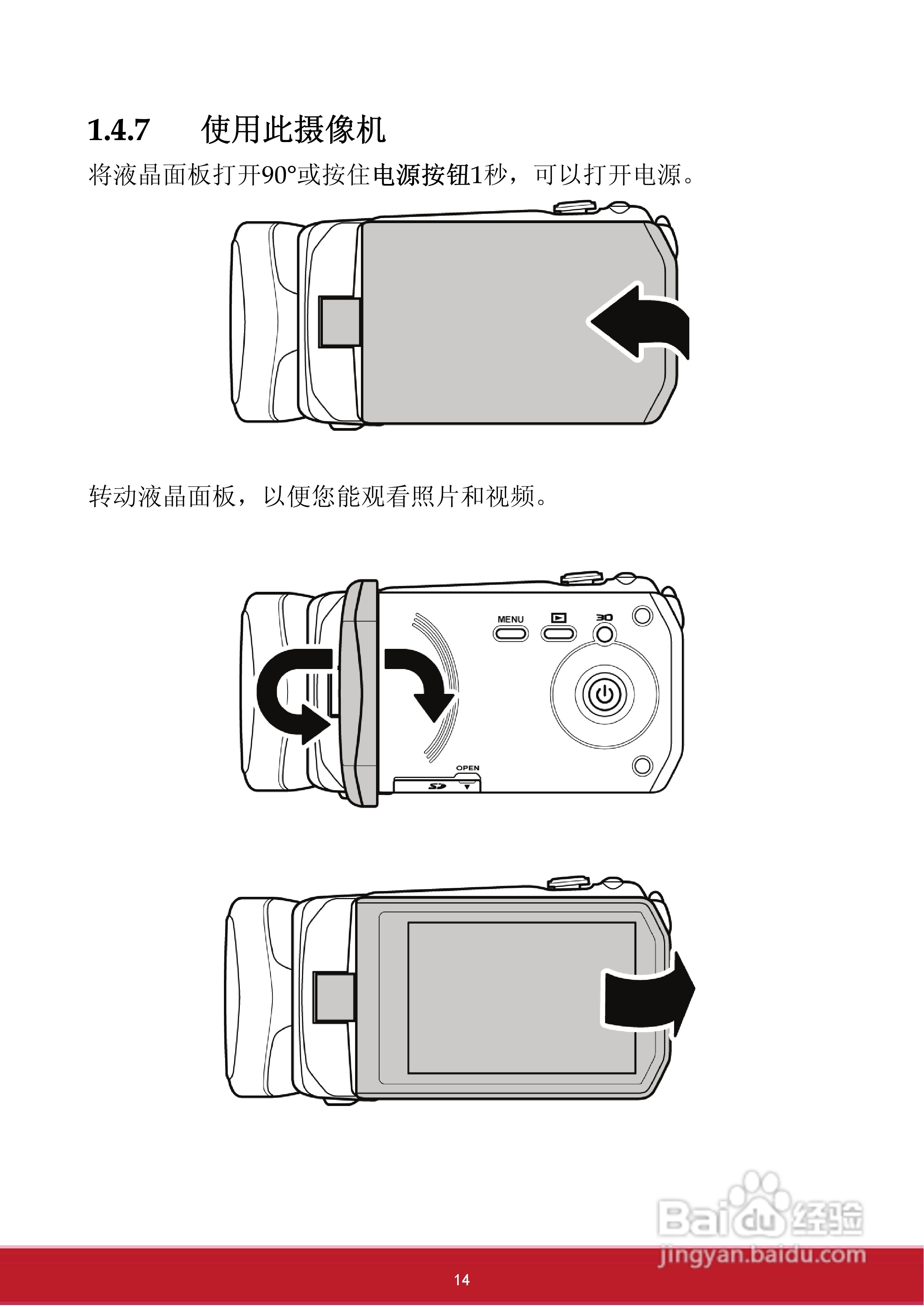 1.4.7 使用此摄像机

将液晶面板打开90°或按住电源按钮1秒，可以打开电源。

转动液晶面板，以便您能观看照片和视频。

MENU

3D

OPEN

SD

Baidu经验
jingyan.baidu.com

14