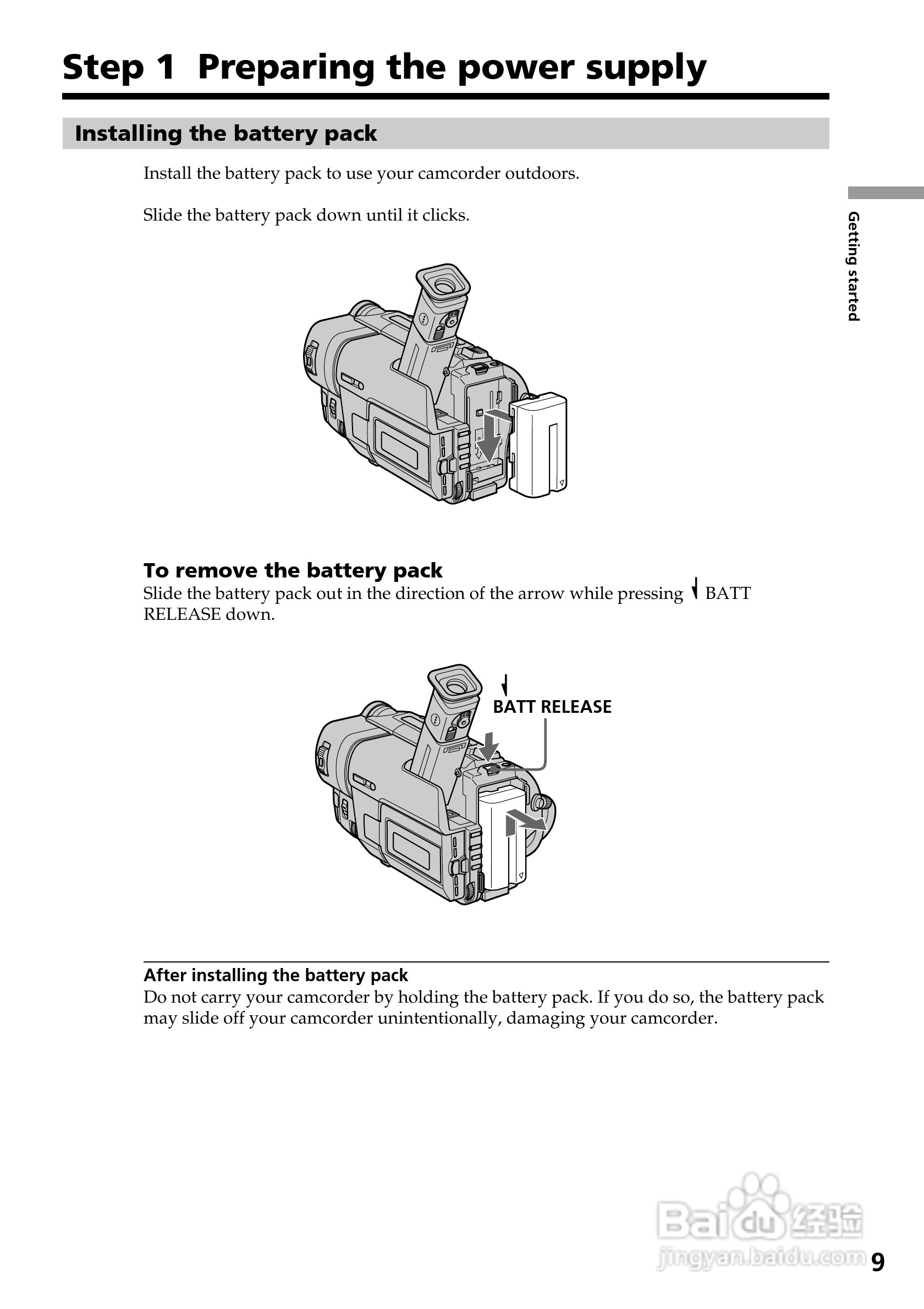 Step 1 Preparing the power supply

Installing the battery pack

Install the battery pack to use your camcorder outdoors.

Slide the battery pack down until it clicks.

Getting started

To remove the battery pack
Slide the battery pack out in the direction of the arrow while pressing BATT RELEASE down.

BATT RELEASE

After installing the battery pack
Do not carry your camcorder by holding the battery pack. If you do so, the battery pack may slide off your camcorder unintentionally, damaging your camcorder.

Baidu经验
jingyan.baidu.com

9