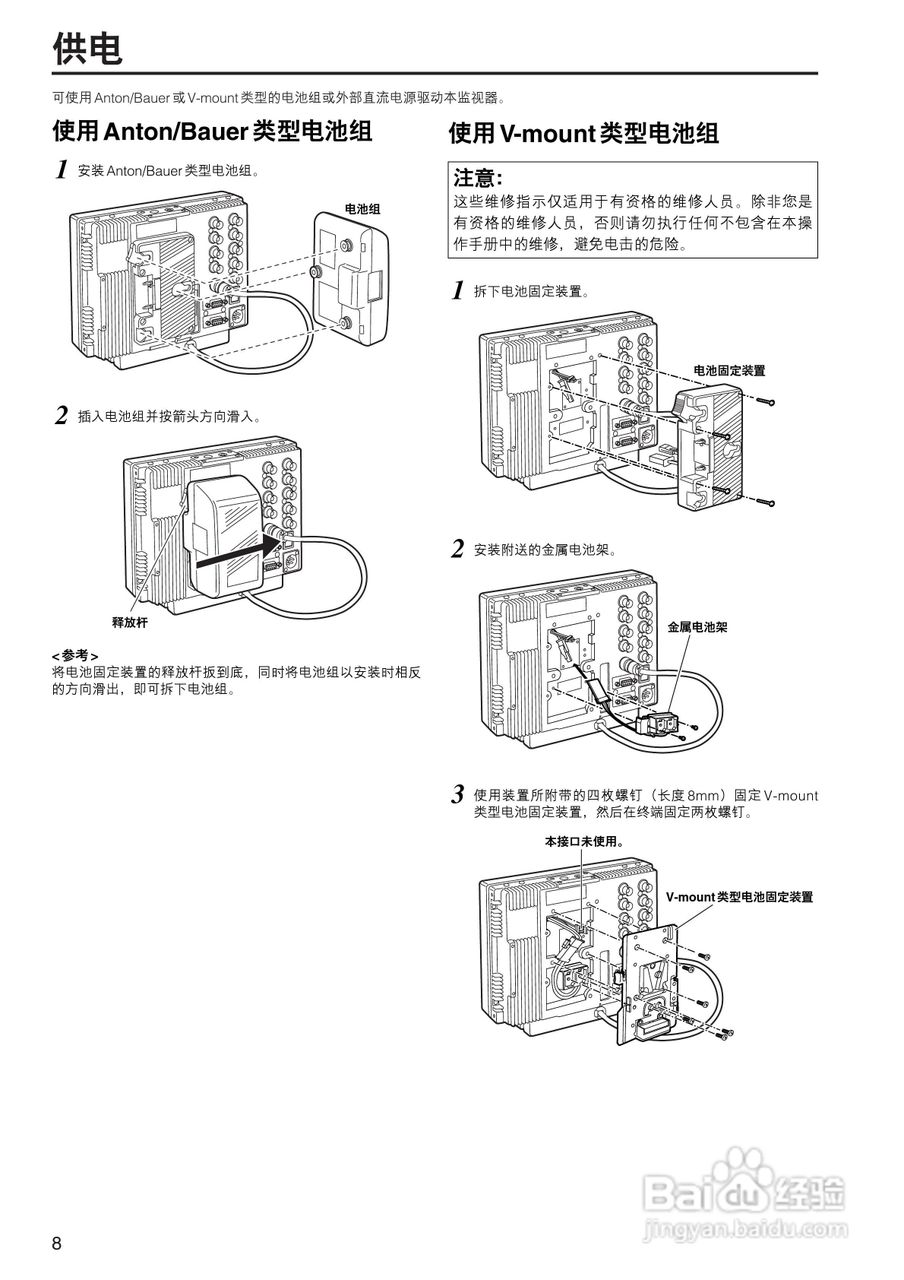 供电

可使用 Anton/Bauer 或 V-mount 类型的电池组或外部直流电源驱动本监视器。

使用 Anton/Bauer 类型电池组

1 安装 Anton/Bauer 类型电池组。

电池组

2 插入电池组并按箭头方向滑入。

释放杆

<参考>
将电池固定装置的释放杆扳到底，同时将电池组以安装时相反的方向滑出，即可拆下电池组。

使用 V-mount 类型电池组

注意：
这些维修指示仅适用于有资格的维修人员。除非您是有资格的维修人员，否则请勿执行任何不包含在本操作手册中的维修，避免电击的危险。

1 拆下电池固定装置。

电池固定装置

2 安装附送的金属电池架。

金属电池架

3 使用装置所附带的四枚螺钉（长度 8mm）固定 V-mount 类型电池固定装置，然后在终端固定两枚螺钉。

本接口未使用。

V-mount 类型电池固定装置

Baidu 经验
jingyan.baidu.com

8