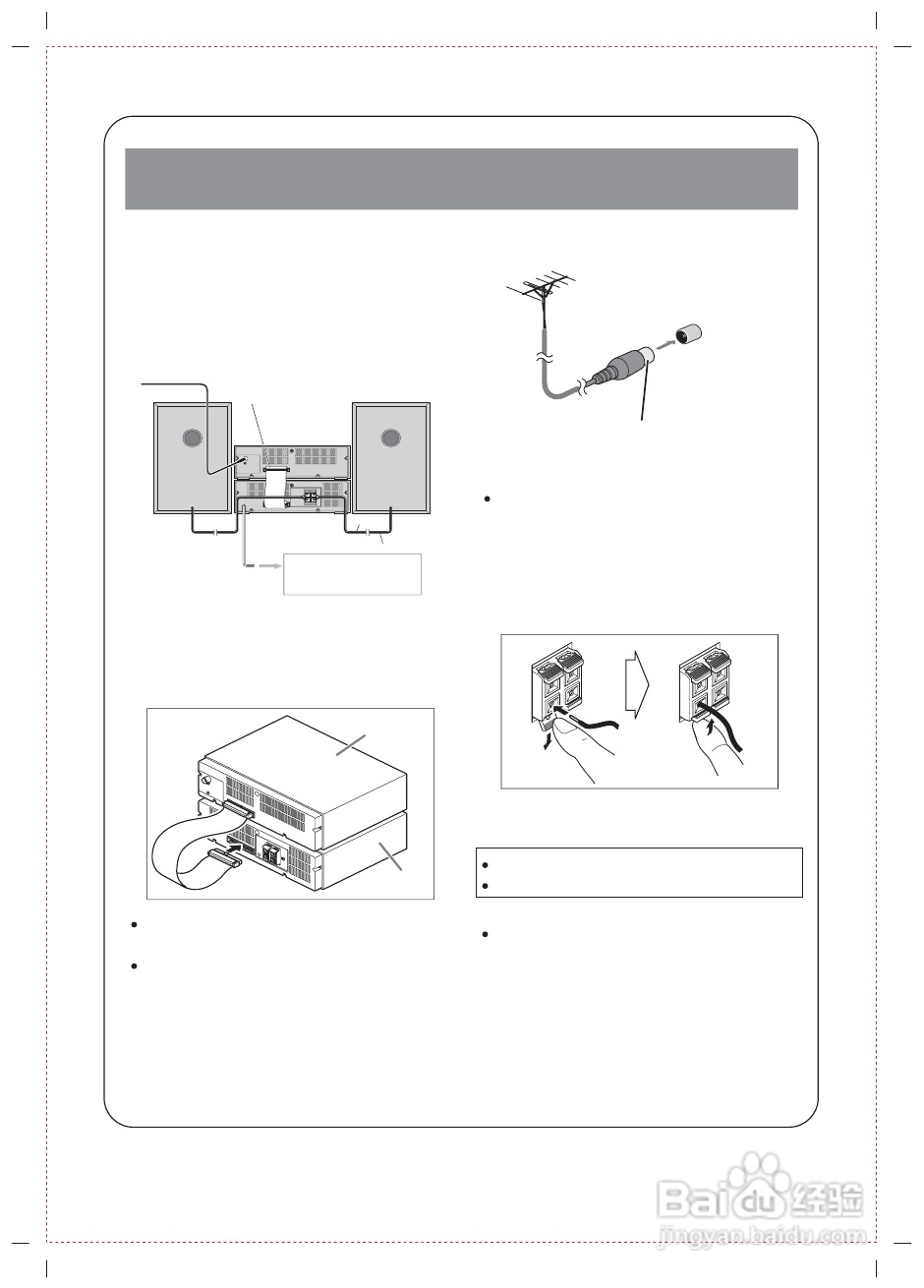 Baidu 经验
jingyan.baidu.com