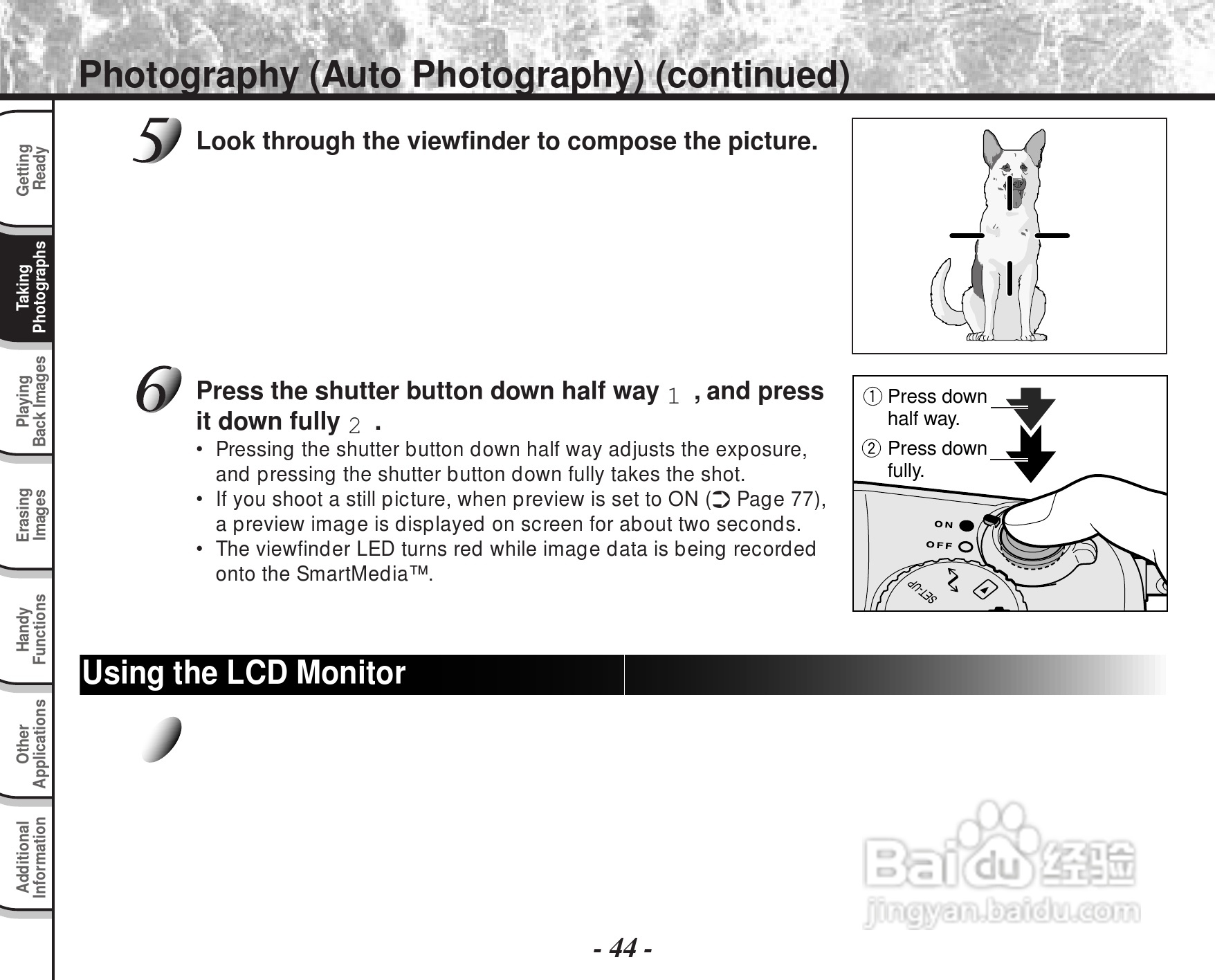 Photography (Auto Photography) (continued)

Getting Ready

Taking Photographs

Playing Back Images

Erasing Images

Handy Functions

Other Applications

Additional Information

5 Look through the viewfinder to compose the picture.

6 Press the shutter button down half way 1 , and press it down fully 2 .

• Pressing the shutter button down half way adjusts the exposure, and pressing the shutter button down fully takes the shot.
• If you shoot a still picture, when preview is set to ON (➲ Page 77), a preview image is displayed on screen for about two seconds.
• The viewfinder LED turns red while image data is being recorded onto the SmartMedia™.

① Press down half way.
② Press down fully.
ON
OFF
SET-UP

Using the LCD Monitor

Baidu 经验
jingyan.baidu.com

- 44 -