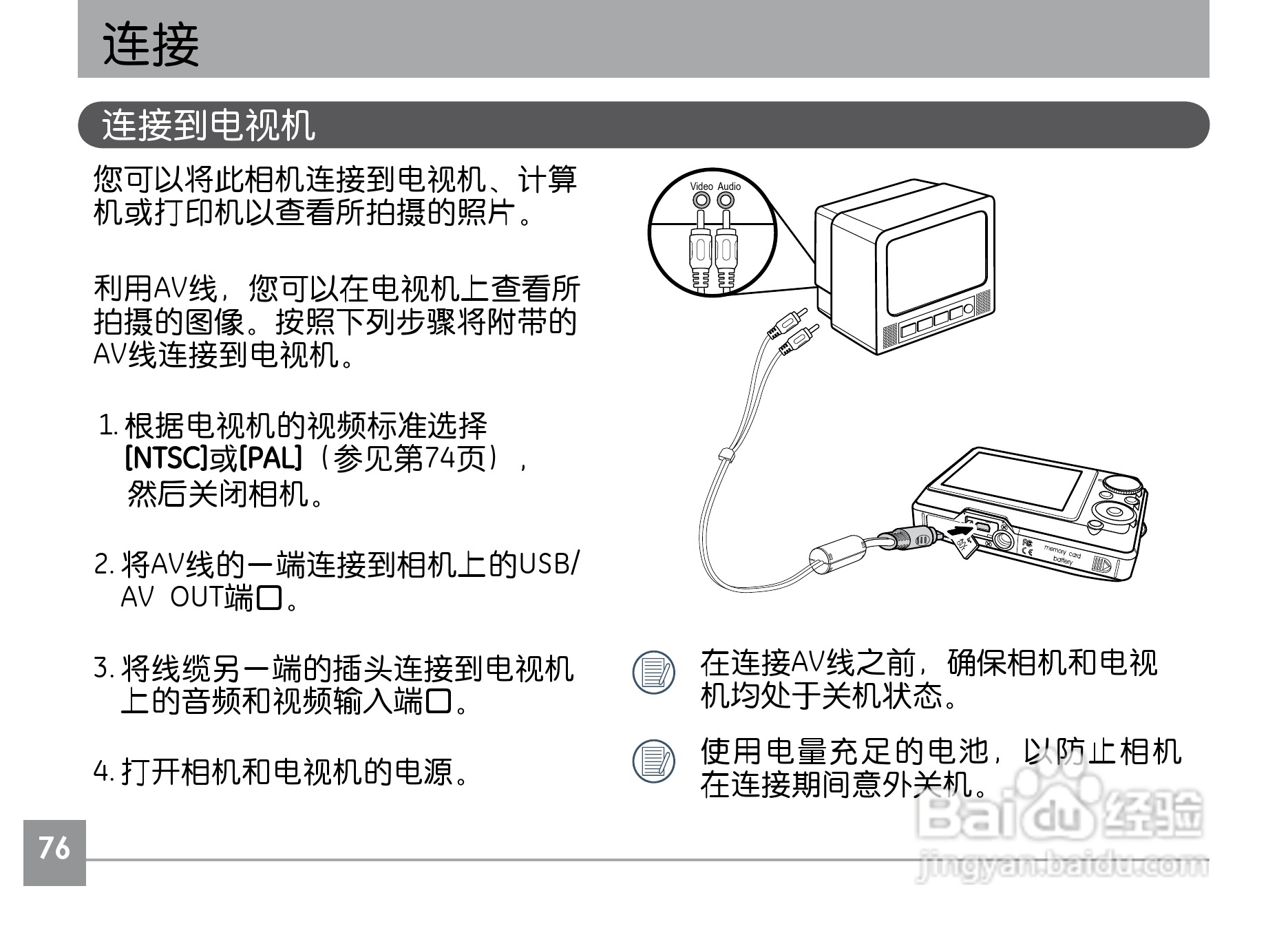 连接

连接到电视机

您可以将此相机连接到电视机、计算机或打印机以查看所拍摄的照片。

利用AV线，您可以在电视机上查看所拍摄的图像。按照下列步骤将附带的AV线连接到电视机。

1. 根据电视机的视频标准选择[NTSC]或[PAL]（参见第74页），然后关闭相机。

2. 将AV线的一端连接到相机上的USB/AV OUT端口。

3. 将线缆另一端的插头连接到电视机上的音频和视频输入端口。

4. 打开相机和电视机的电源。

Video Audio

memory card battery

在连接AV线之前，确保相机和电视机均处于关机状态。

使用电量充足的电池，以防止相机在连接期间意外关机。

76

Baidu 经验
jingyan.baidu.com