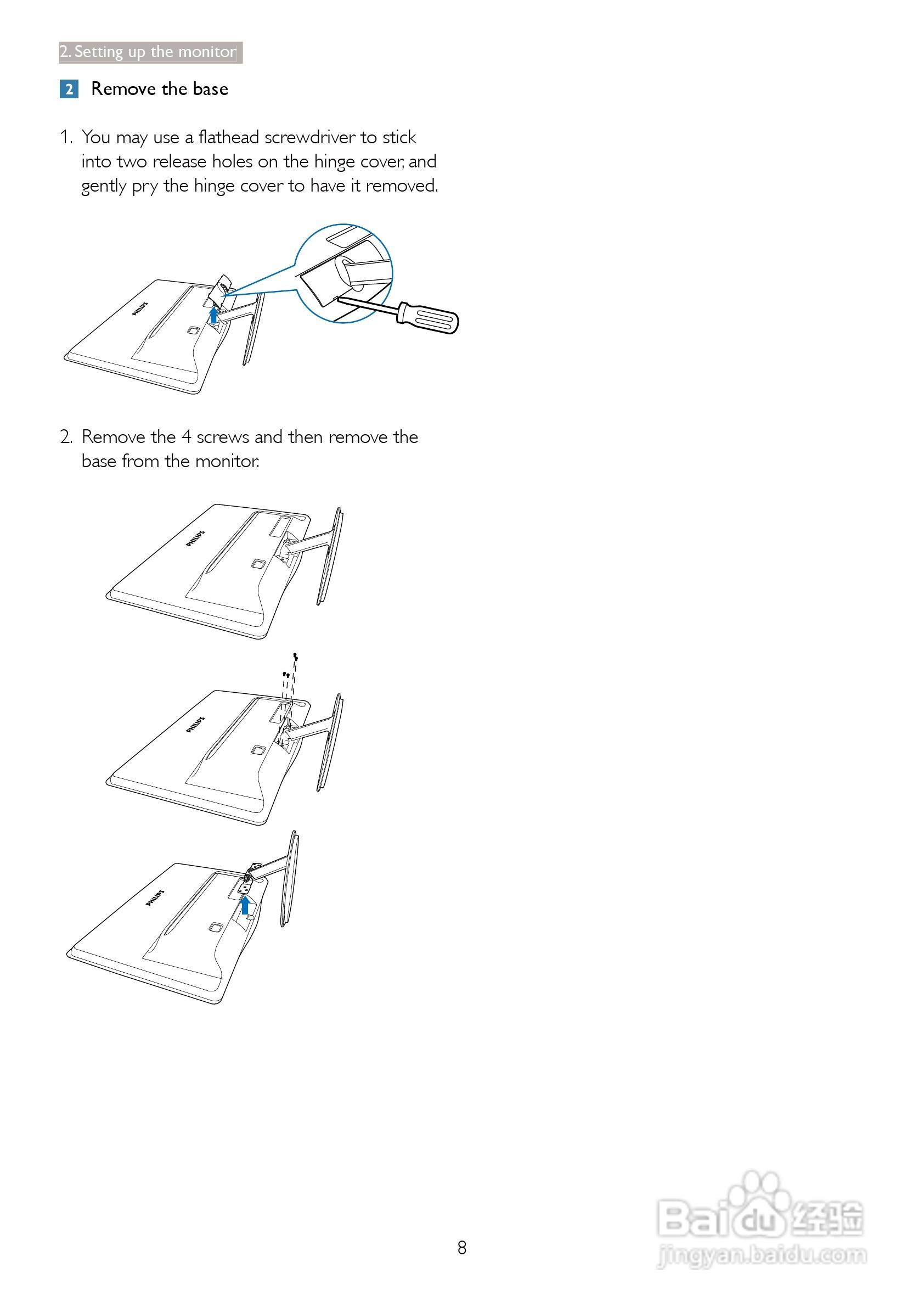 2. Setting up the monitor

2 Remove the base

1. You may use a flathead screwdriver to stick into two release holes on the hinge cover, and gently pry the hinge cover to have it removed.

PHILIPS

2. Remove the 4 screws and then remove the base from the monitor.

PHILIPS

PHILIPS

PHILIPS

8

Baidu 经验
jingyan.baidu.com