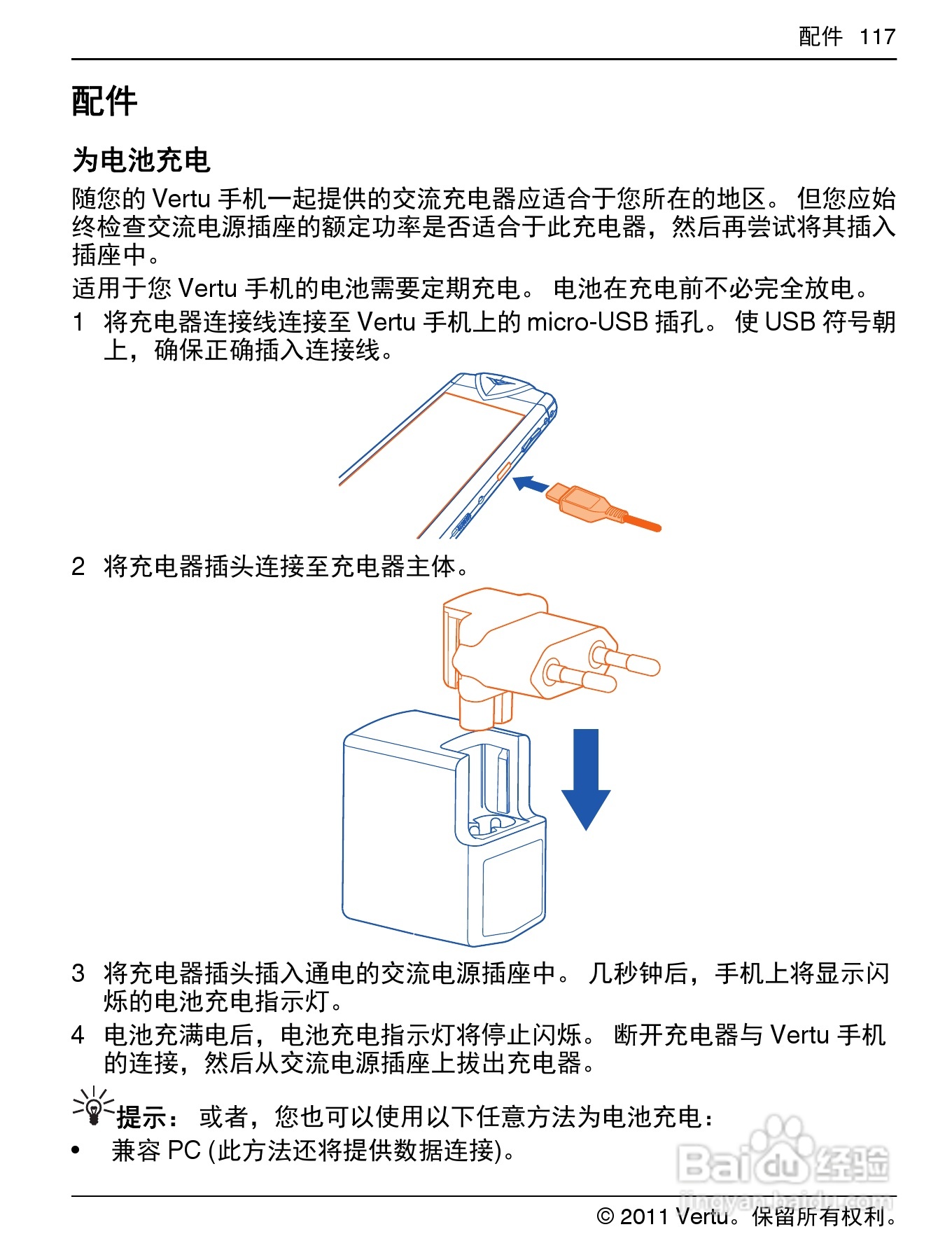 配件 117

配件

为电池充电

随您的 Vertu 手机一起提供的交流充电器应适合于您所在的地区。 但您应始终检查交流电源插座的额定功率是否适合于此充电器，然后再尝试将其插入插座中。

适用于您 Vertu 手机的电池需要定期充电。 电池在充电前不必完全放电。

1 将充电器连接线连接至 Vertu 手机上的 micro-USB 插孔。 使 USB 符号朝上，确保正确插入连接线。

2 将充电器插头连接至充电器主体。

3 将充电器插头插入通电的交流电源插座中。 几秒钟后，手机上将显示闪烁的电池充电指示灯。

4 电池充满电后，电池充电指示灯将停止闪烁。 断开充电器与 Vertu 手机的连接，然后从交流电源插座上拔出充电器。

提示： 或者，您也可以使用以下任意方法为电池充电：

• 兼容 PC (此方法还将提供数据连接)。

Baidu 经验 jingyan.baidu.com

© 2011 Vertu。保留所有权利。