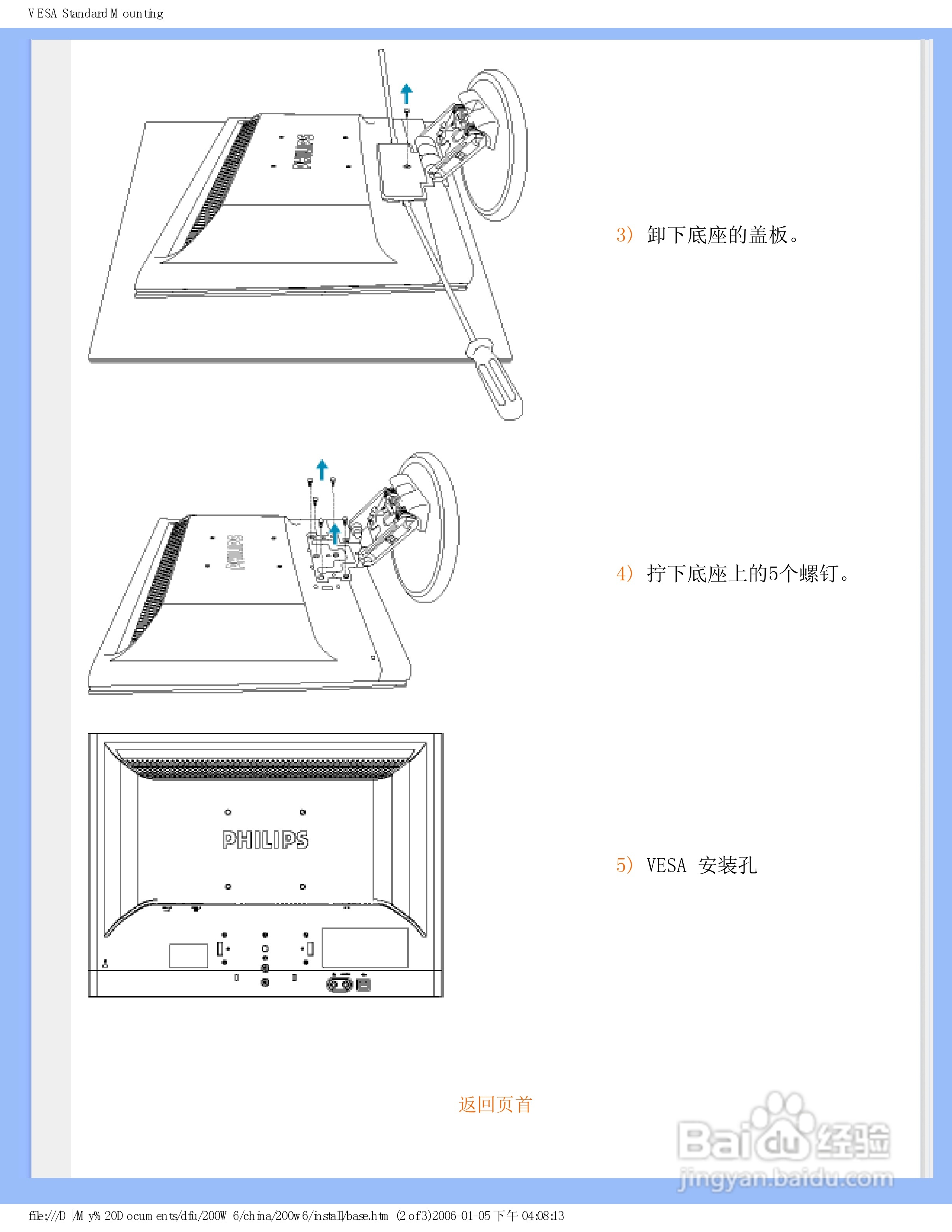 VESA Standard Mounting

PHILIPS

3） 卸下底座的盖板。

PHILIPS

4） 拧下底座上的5个螺钉。

PHILIPS

5） VESA 安装孔

返回页首

Baidu经验
jingyan.baidu.com

file:///D|/My%20Documents/dfu/200W6/china/200w6/install/base.htm (2 of 3)2006-01-05 下午 04:08:13