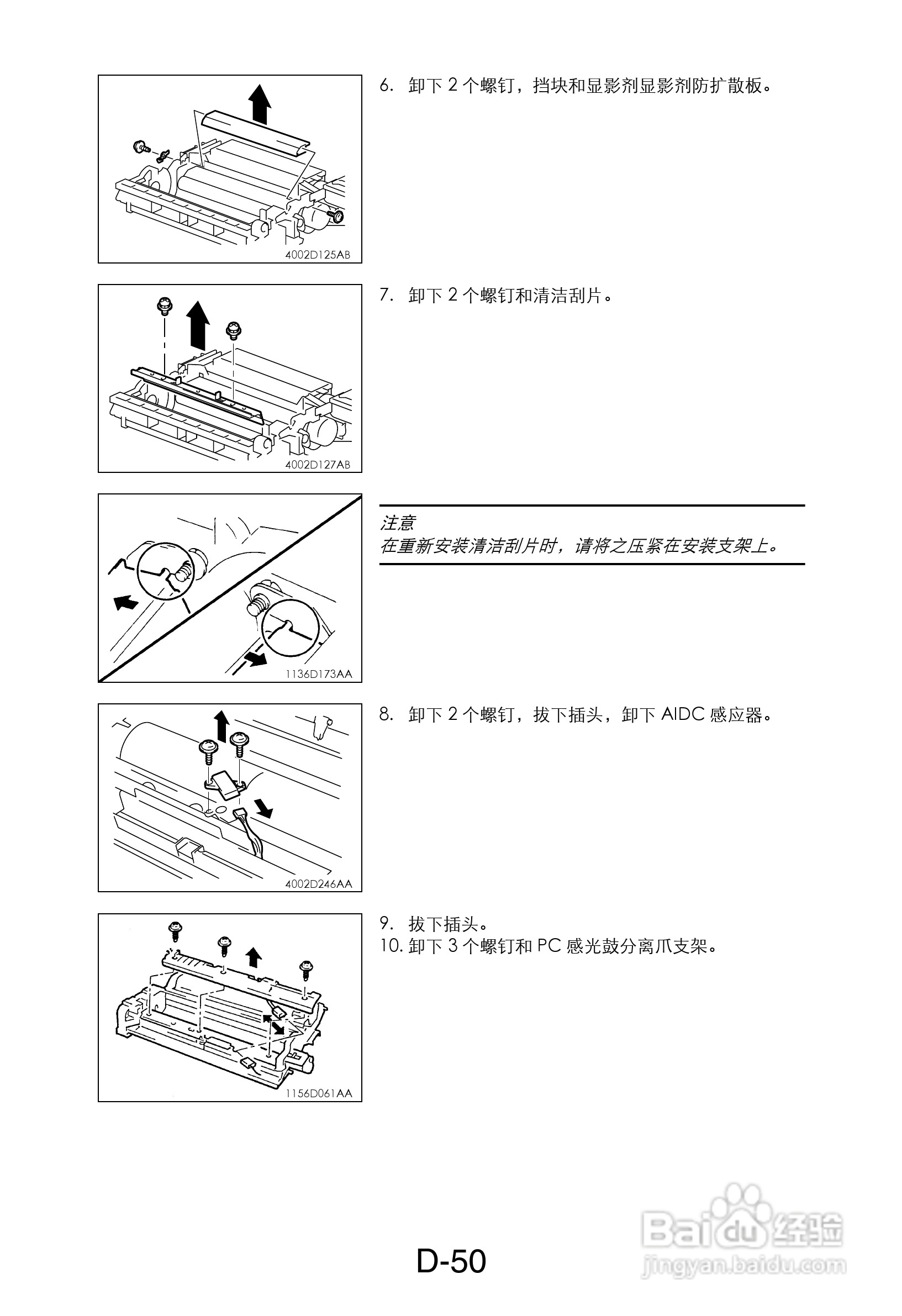 4002D125AB

6. 卸下 2 个螺钉，挡块和显影剂显影剂防扩散板。

4002D127AB

7. 卸下 2 个螺钉和清洁刮片。

1136D173AA

注意
在重新安装清洁刮片时，请将之压紧在安装支架上。

4002D246AA

8. 卸下 2 个螺钉，拔下插头，卸下 AIDC 感应器。

1156D061AA

9. 拔下插头。
10. 卸下 3 个螺钉和 PC 感光鼓分离爪支架。

D-50

Baidu 经验
jingyan.baidu.com