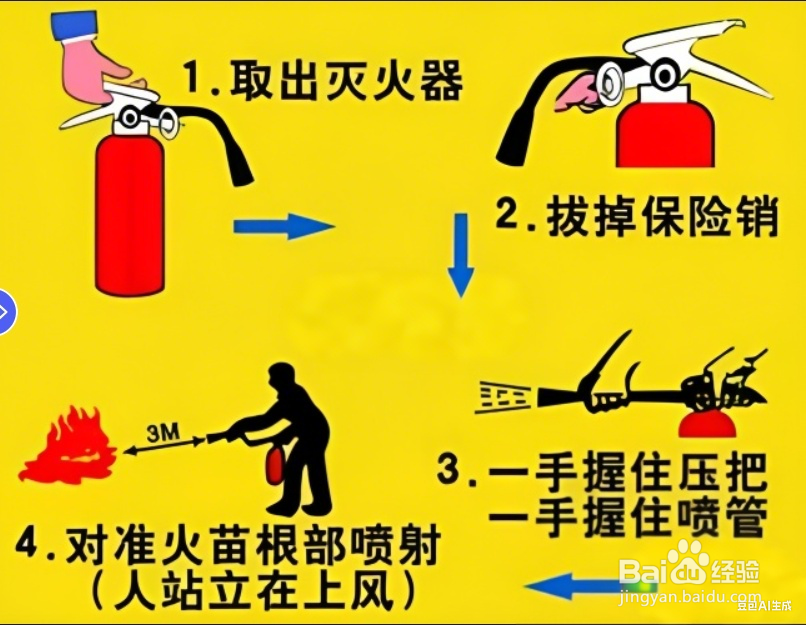 1.取出灭火器

2.拔掉保险销

3.一手握住压把
一手握住喷管

3M

4.对准火苗根部喷射
(人站立在上风)

Baidu经验
jingyan.baidu.com

豆包AI生成