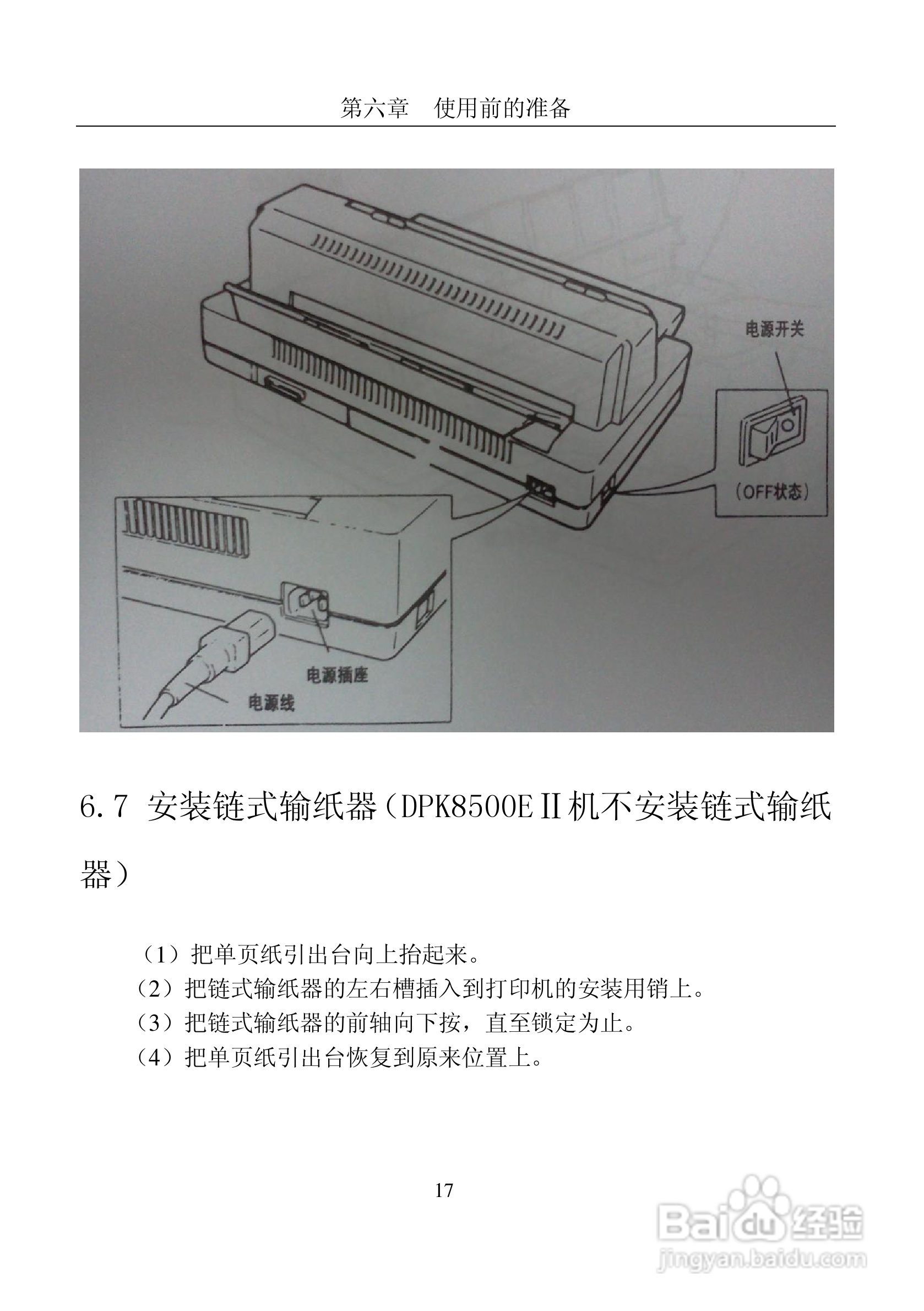 第六章　使用前的准备

电源开关

(OFF状态)

电源插座

电源线

6.7 安装链式输纸器（DPK8500EⅡ机不安装链式输纸器）

（1）把单页纸引出台向上抬起来。
（2）把链式输纸器的左右槽插入到打印机的安装用销上。
（3）把链式输纸器的前轴向下按，直至锁定为止。
（4）把单页纸引出台恢复到原来位置上。

17

Baidu经验
jingyan.baidu.com