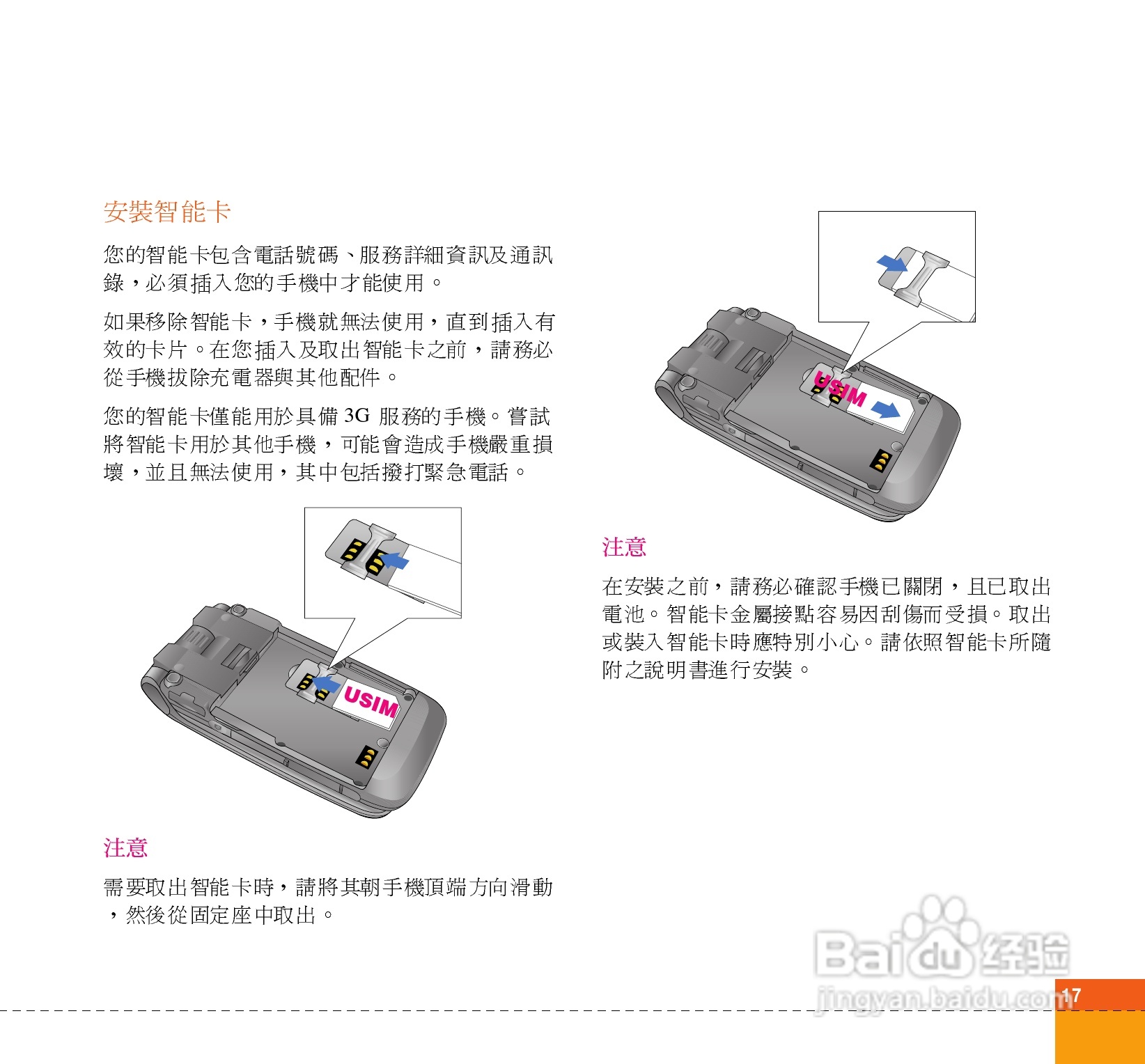 安裝智能卡

您的智能卡包含電話號碼、服務詳細資訊及通訊錄，必須插入您的手機中才能使用。

如果移除智能卡，手機就無法使用，直到插入有效的卡片。在您插入及取出智能卡之前，請務必從手機拔除充電器與其他配件。

您的智能卡僅能用於具備 3G 服務的手機。嘗試將智能卡用於其他手機，可能會造成手機嚴重損壞，並且無法使用，其中包括撥打緊急電話。

USIM

注意

需要取出智能卡時，請將其朝手機頂端方向滑動，然後從固定座中取出。

USIM

注意

在安裝之前，請務必確認手機已關閉，且已取出電池。智能卡金屬接點容易因刮傷而受損。取出或裝入智能卡時應特別小心。請依照智能卡所隨附之說明書進行安裝。

Baidu 经验
jingyan.baidu.com

17