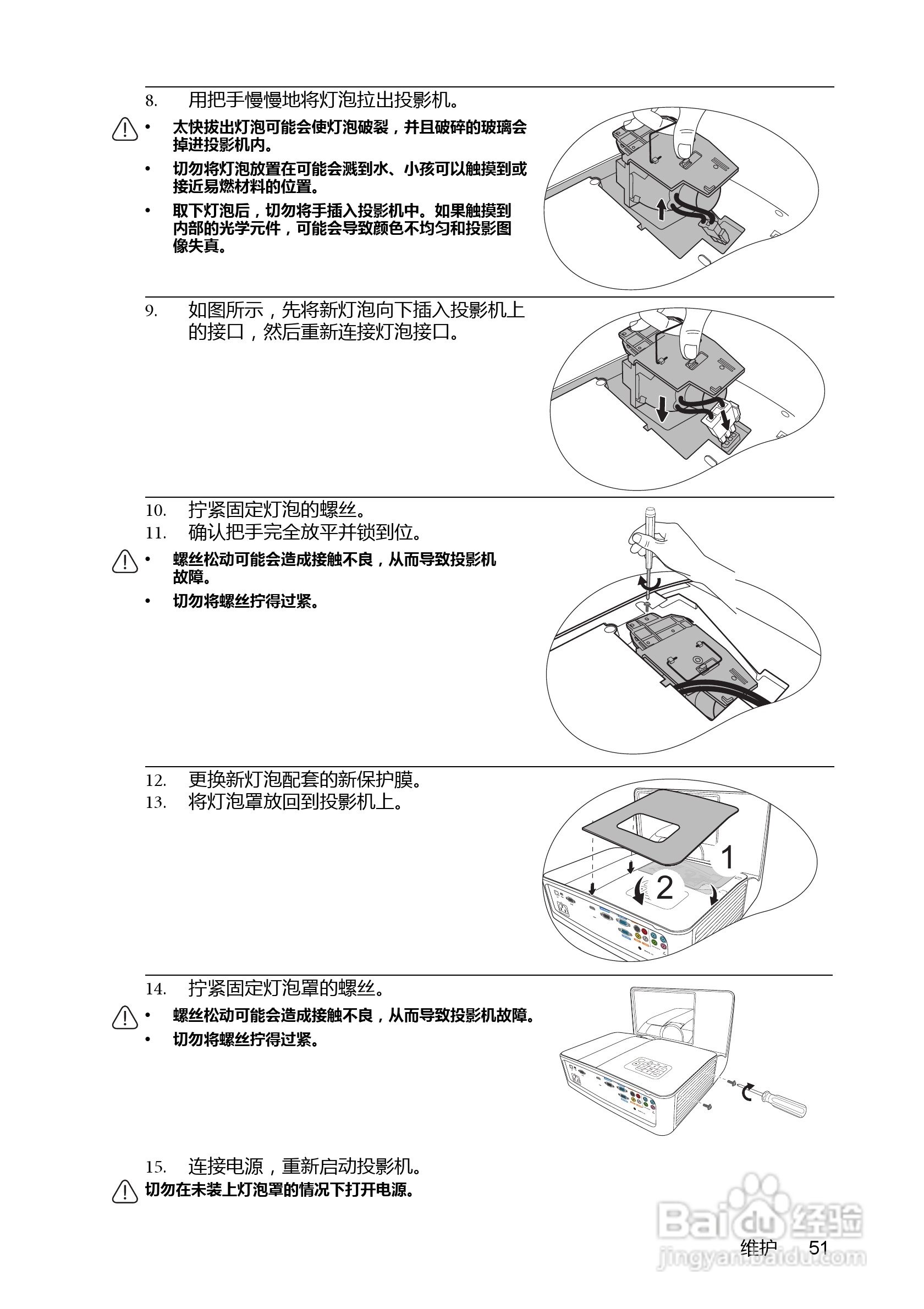 8. 用把手慢慢地将灯泡拉出投影机。

• 太快拔出灯泡可能会使灯泡破裂，并且破碎的玻璃会掉进投影机内。
• 切勿将灯泡放置在可能会溅到水、小孩可以触摸到或接近易燃材料的位置。
• 取下灯泡后，切勿将手插入投影机中。如果触摸到内部的光学元件，可能会导致颜色不均匀和投影图像失真。

9. 如图所示，先将新灯泡向下插入投影机上的接口，然后重新连接灯泡接口。

10. 拧紧固定灯泡的螺丝。
11. 确认把手完全放平并锁到位。

• 螺丝松动可能会造成接触不良，从而导致投影机故障。
• 切勿将螺丝拧得过紧。

12. 更换新灯泡配套的新保护膜。
13. 将灯泡罩放回到投影机上。

1
2

14. 拧紧固定灯泡罩的螺丝。

• 螺丝松动可能会造成接触不良，从而导致投影机故障。
• 切勿将螺丝拧得过紧。

15. 连接电源，重新启动投影机。

切勿在未装上灯泡罩的情况下打开电源。

Baidu 经验
jingyan.baidu.com

维护 51