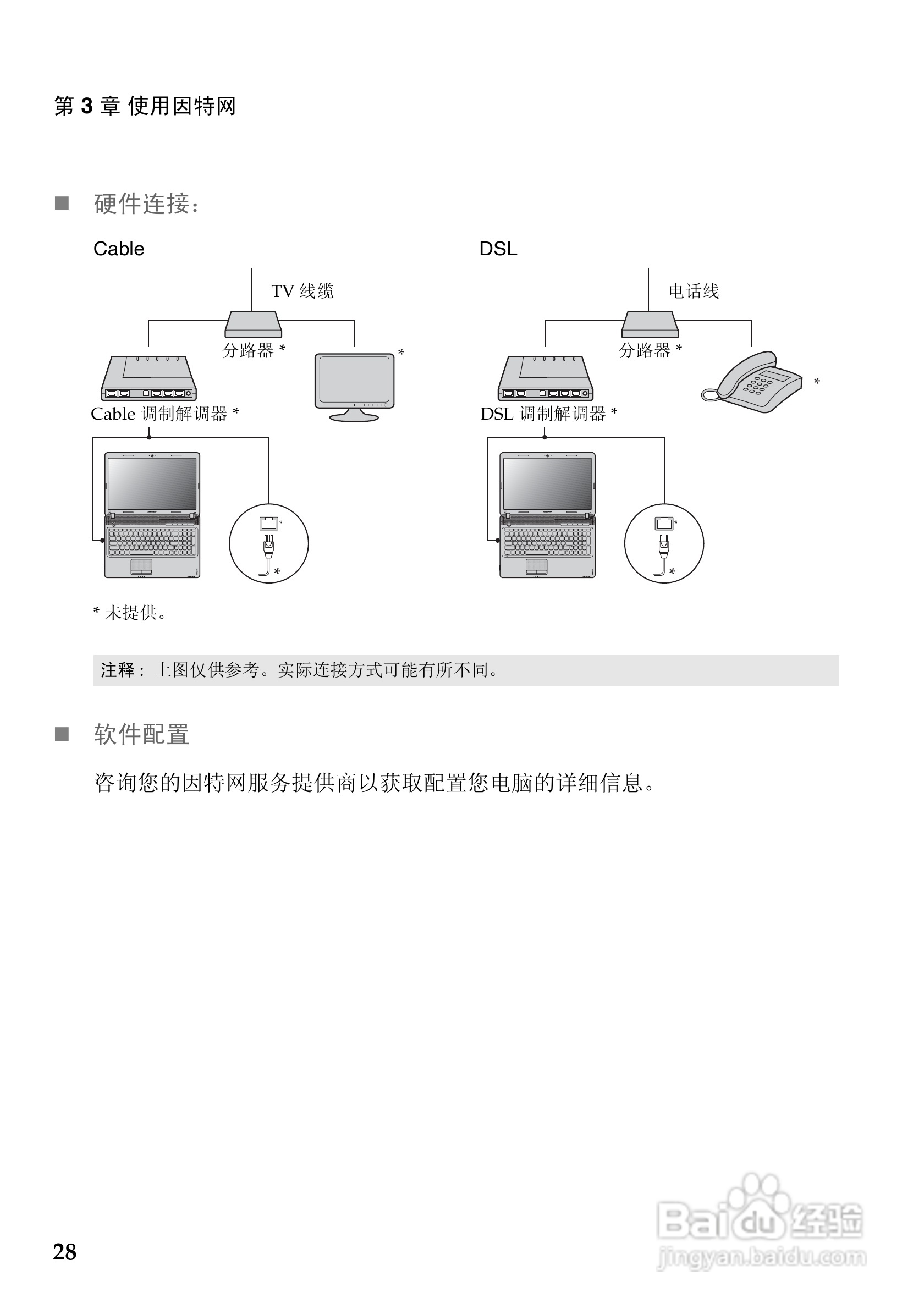 第 3 章 使用因特网

■ 硬件连接：

Cable

TV 线缆

分路器 *

*

Cable 调制解调器 *

*

DSL

电话线

分路器 *

*

DSL 调制解调器 *

*

* 未提供。

注释： 上图仅供参考。实际连接方式可能有所不同。

■ 软件配置

咨询您的因特网服务提供商以获取配置您电脑的详细信息。

28

Baidu 经验
jingyan.baidu.com