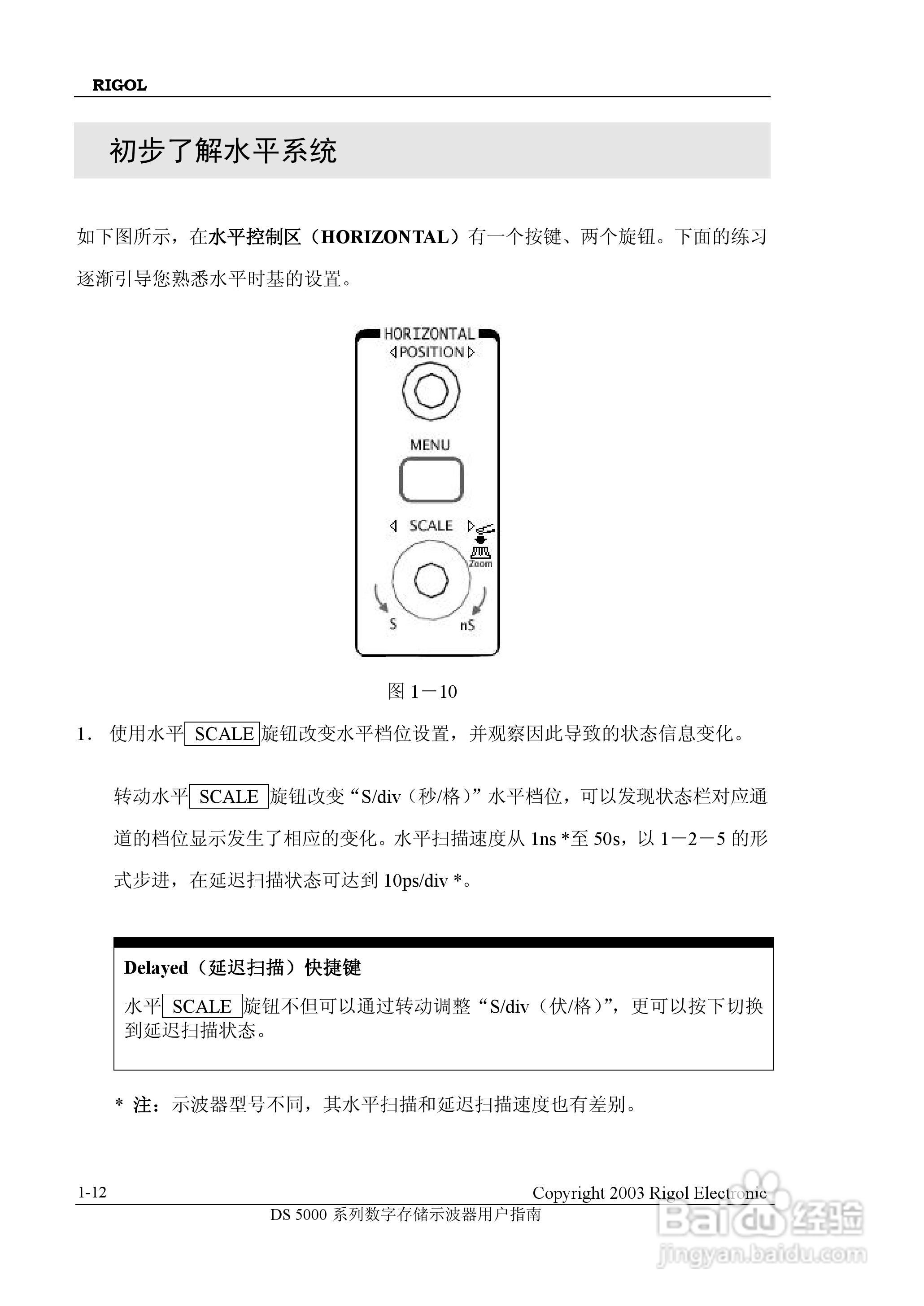 RIGOL

初步了解水平系统

如下图所示，在水平控制区（HORIZONTAL）有一个按键、两个旋钮。下面的练习逐渐引导您熟悉水平时基的设置。

HORIZONTAL
POSITION
MENU
SCALE
Zoom
S
nS

图 1－10

1. 使用水平 SCALE 旋钮改变水平档位设置，并观察因此导致的状态信息变化。

转动水平 SCALE 旋钮改变“S/div（秒/格）”水平档位，可以发现状态栏对应通道的档位显示发生了相应的变化。水平扫描速度从 1ns *至 50s，以 1－2－5 的形式步进，在延迟扫描状态可达到 10ps/div *。

Delayed（延迟扫描）快捷键

水平 SCALE 旋钮不但可以通过转动调整“S/div（伏/格）”，更可以按下切换到延迟扫描状态。

* 注：示波器型号不同，其水平扫描和延迟扫描速度也有差别。

1-12
Copyright 2003 Rigol Electronic
DS 5000 系列数字存储示波器用户指南

Baidu 经验
jingyan.baidu.com