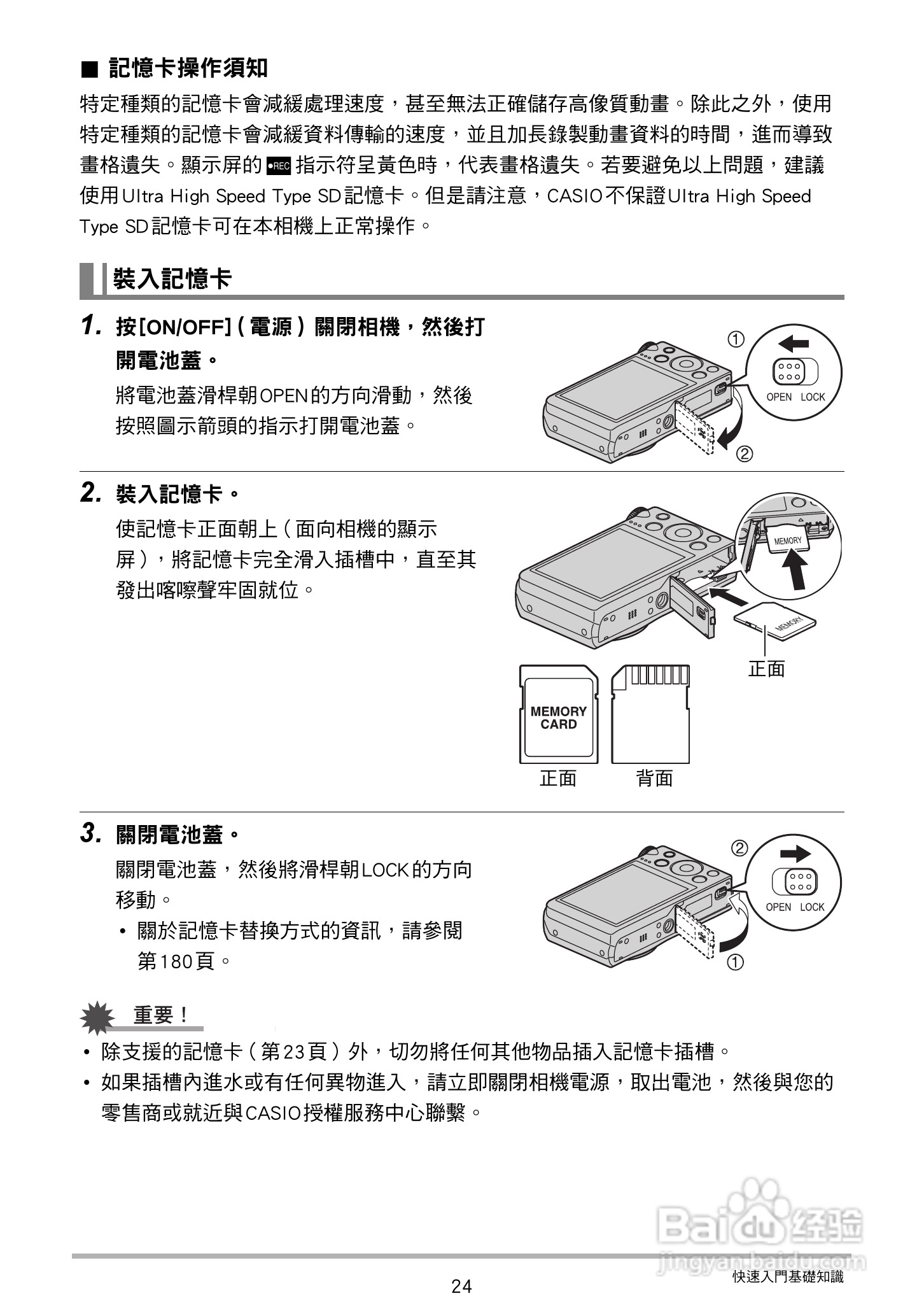 ■ 記憶卡操作須知

特定種類的記憶卡會減緩處理速度，甚至無法正確儲存高像質動畫。除此之外，使用特定種類的記憶卡會減緩資料傳輸的速度，並且加長錄製動畫資料的時間，進而導致畫格遺失。顯示屏的 ●REC 指示符呈黃色時，代表畫格遺失。若要避免以上問題，建議使用Ultra High Speed Type SD記憶卡。但是請注意，CASIO不保證Ultra High Speed Type SD記憶卡可在本相機上正常操作。

裝入記憶卡

1. 按[ON/OFF]（電源）關閉相機，然後打開電池蓋。

將電池蓋滑桿朝OPEN的方向滑動，然後按照圖示箭頭的指示打開電池蓋。

① OPEN LOCK ②

2. 裝入記憶卡。

使記憶卡正面朝上（面向相機的顯示屏），將記憶卡完全滑入插槽中，直至其發出喀嚓聲牢固就位。

MEMORY MEMORY 正面

MEMORY CARD
正面 背面

3. 關閉電池蓋。

關閉電池蓋，然後將滑桿朝LOCK的方向移動。

• 關於記憶卡替換方式的資訊，請參閱第180頁。

② OPEN LOCK ①

重要！

• 除支援的記憶卡（第23頁）外，切勿將任何其他物品插入記憶卡插槽。
• 如果插槽內進水或有任何異物進入，請立即關閉相機電源，取出電池，然後與您的零售商或就近與CASIO授權服務中心聯繫。

Baidu 经验 jingyan.baidu.com

24 快速入門基礎知識