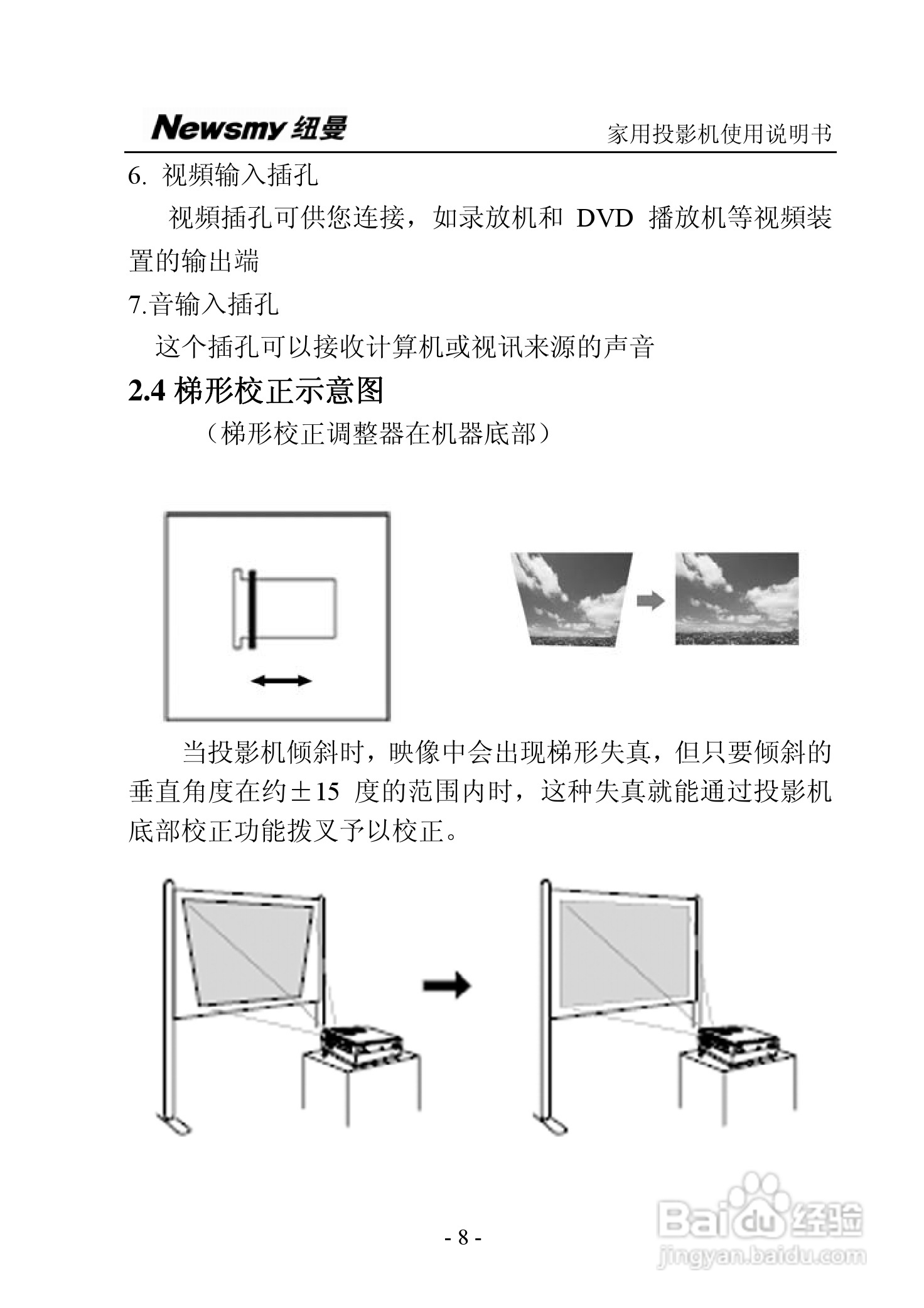 Newsmy 纽曼

家用投影机使用说明书

6. 视频输入插孔

视频插孔可供您连接，如录放机和 DVD 播放机等视频装置的输出端

7.音输入插孔

这个插孔可以接收计算机或视讯来源的声音

2.4 梯形校正示意图

（梯形校正调整器在机器底部）

当投影机倾斜时，映像中会出现梯形失真，但只要倾斜的垂直角度在约±15 度的范围内时，这种失真就能通过投影机底部校正功能拨叉予以校正。

- 8 -

Baidu 经验
jingyan.baidu.com