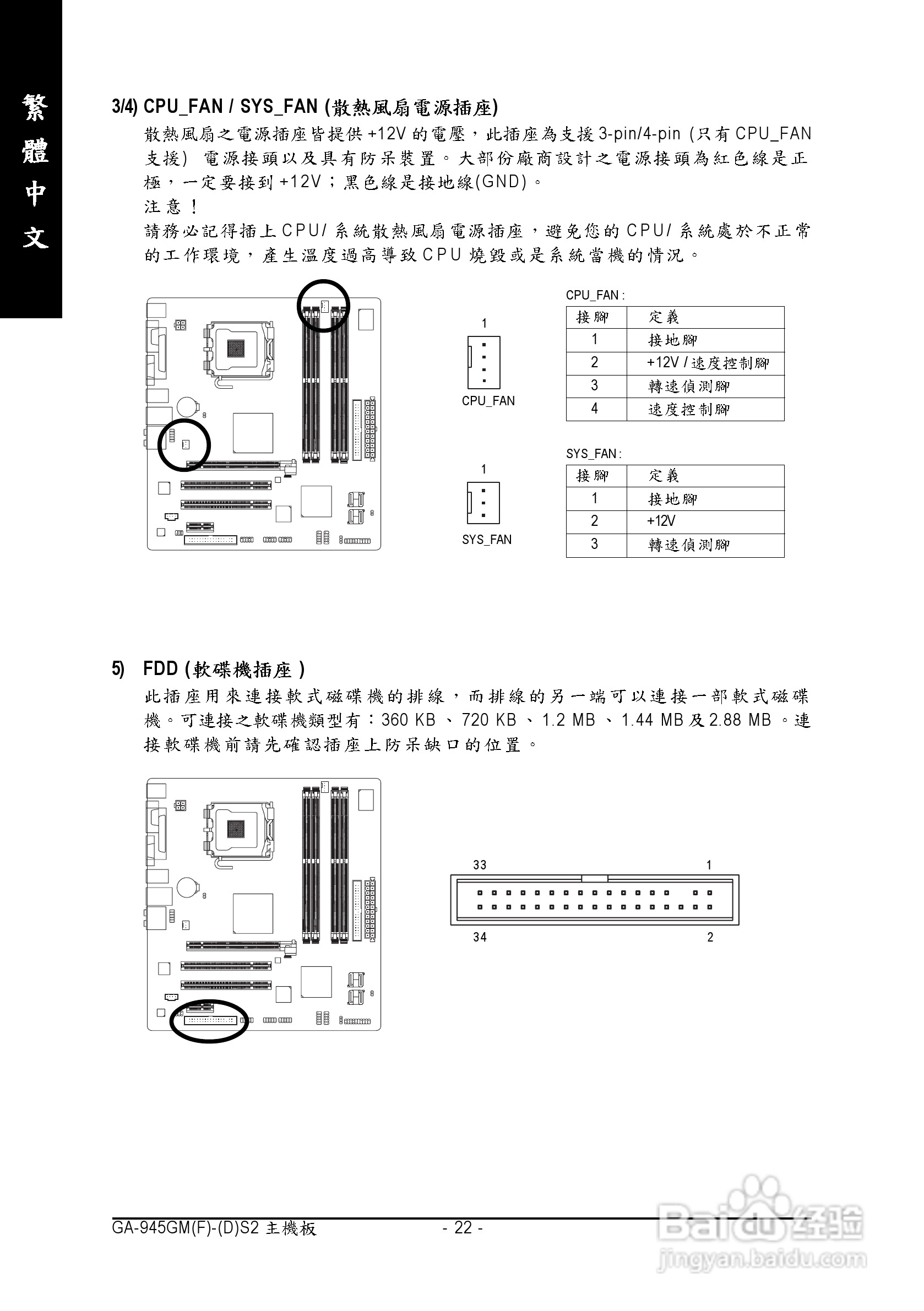 繁體中文

3/4) CPU_FAN / SYS_FAN (散熱風扇電源插座)

散熱風扇之電源插座皆提供 +12V 的電壓，此插座為支援 3-pin/4-pin (只有 CPU_FAN 支援) 電源接頭以及具有防呆裝置。大部份廠商設計之電源接頭為紅色線是正極，一定要接到 +12V；黑色線是接地線(GND)。

注意！

請務必記得插上 CPU/ 系統散熱風扇電源插座，避免您的 CPU/ 系統處於不正常的工作環境，產生溫度過高導致 CPU 燒毀或是系統當機的情況。

1

CPU_FAN

CPU_FAN :

| 接腳 | 定義 |
|---|---|
| 1 | 接地腳 |
| 2 | +12V / 速度控制腳 |
| 3 | 轉速偵測腳 |
| 4 | 速度控制腳 |

1

SYS_FAN

SYS_FAN :

| 接腳 | 定義 |
|---|---|
| 1 | 接地腳 |
| 2 | +12V |
| 3 | 轉速偵測腳 |

5) FDD (軟碟機插座 )

此插座用來連接軟式磁碟機的排線，而排線的另一端可以連接一部軟式磁碟機。可連接之軟碟機類型有：360 KB 、720 KB 、1.2 MB 、1.44 MB 及 2.88 MB 。連接軟碟機前請先確認插座上防呆缺口的位置。

33 1

34 2

GA-945GM(F)-(D)S2 主機板 - 22 -

Baidu 经验
jingyan.baidu.com