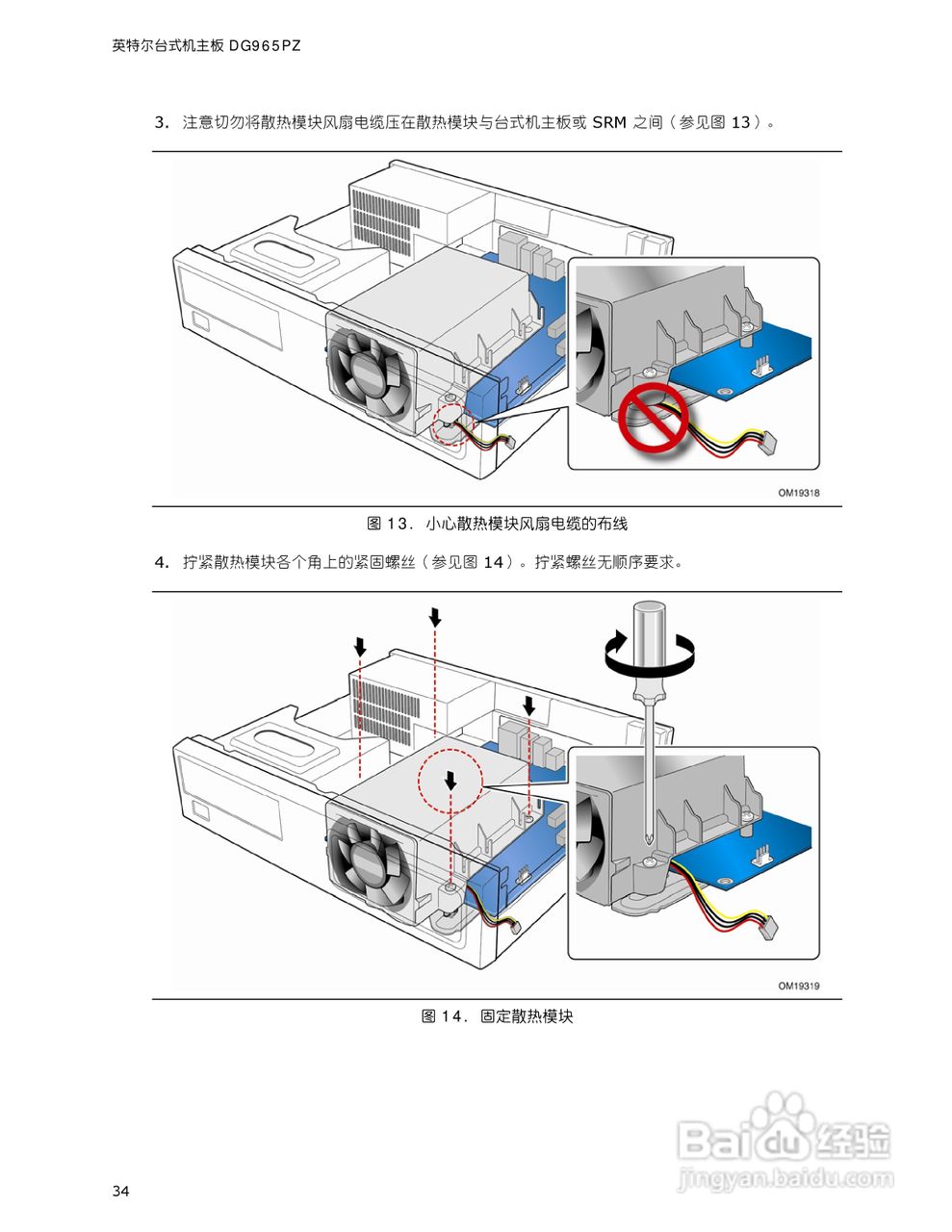 英特尔台式机主板 DG965PZ

3. 注意切勿将散热模块风扇电缆压在散热模块与台式机主板或 SRM 之间（参见图 13）。

OM19318

图 13. 小心散热模块风扇电缆的布线

4. 拧紧散热模块各个角上的紧固螺丝（参见图 14）。拧紧螺丝无顺序要求。

OM19319

图 14. 固定散热模块

Baidu 经验
jingyan.baidu.com

34