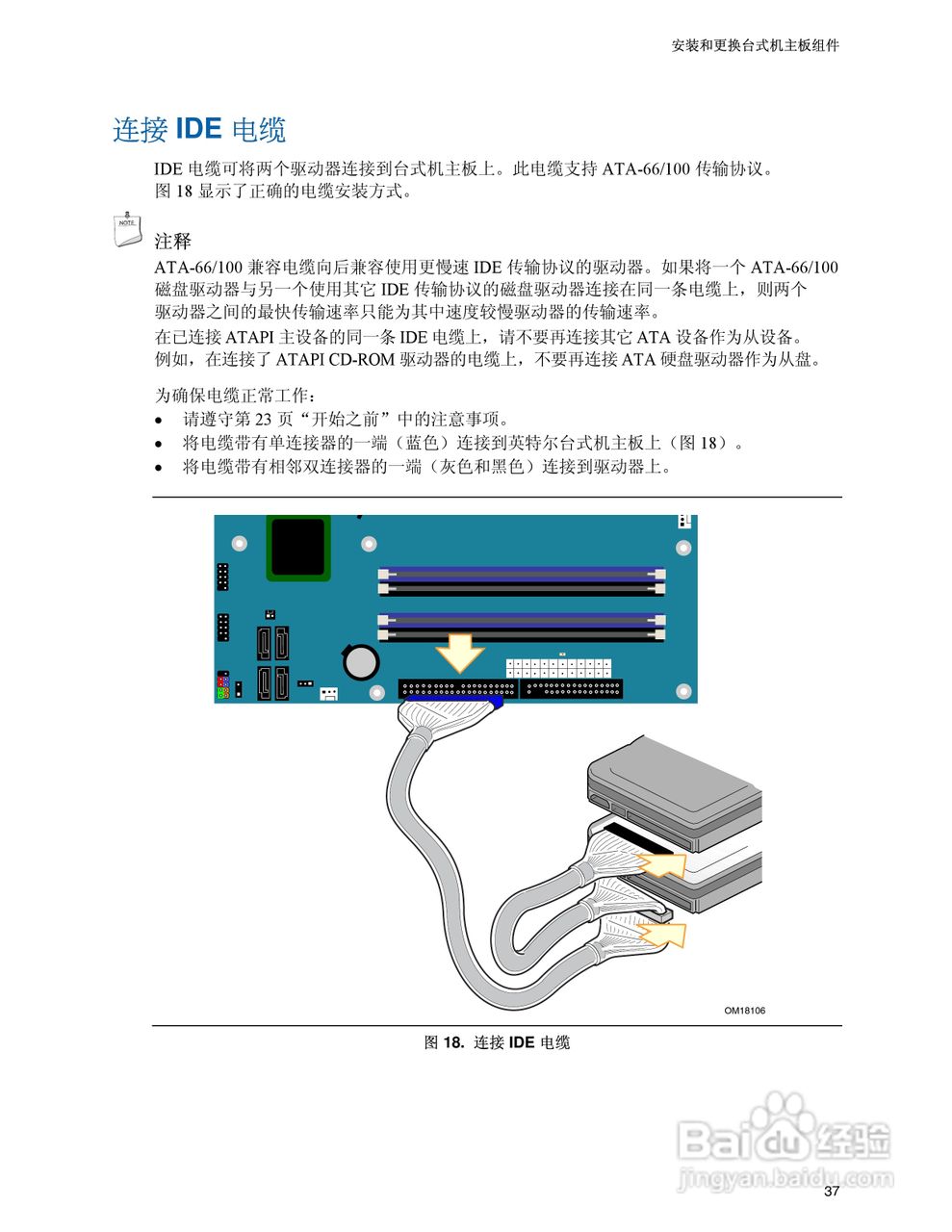 安装和更换台式机主板组件

连接 IDE 电缆

IDE 电缆可将两个驱动器连接到台式机主板上。此电缆支持 ATA-66/100 传输协议。图 18 显示了正确的电缆安装方式。

NOTE

注释

ATA-66/100 兼容电缆向后兼容使用更慢速 IDE 传输协议的驱动器。如果将一个 ATA-66/100 磁盘驱动器与另一个使用其它 IDE 传输协议的磁盘驱动器连接在同一条电缆上，则两个驱动器之间的最快传输速率只能为其中速度较慢驱动器的传输速率。

在已连接 ATAPI 主设备的同一条 IDE 电缆上，请不要再连接其它 ATA 设备作为从设备。例如，在连接了 ATAPI CD-ROM 驱动器的电缆上，不要再连接 ATA 硬盘驱动器作为从盘。

为确保电缆正常工作：
• 请遵守第 23 页“开始之前”中的注意事项。
• 将电缆带有单连接器的一端（蓝色）连接到英特尔台式机主板上（图 18）。
• 将电缆带有相邻双连接器的一端（灰色和黑色）连接到驱动器上。

OM18106

图 18. 连接 IDE 电缆

Baidu 经验
jingyan.baidu.com

37