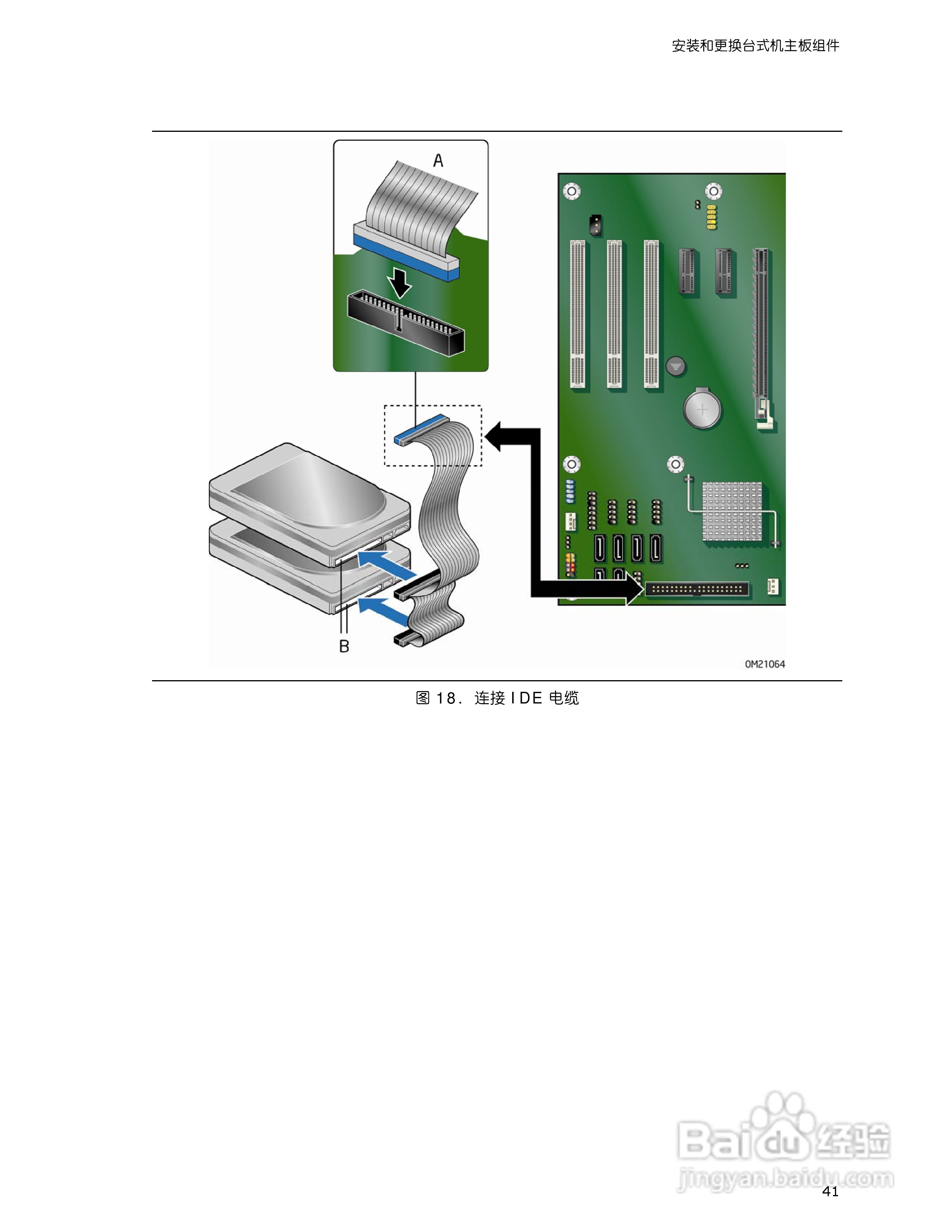 安装和更换台式机主板组件

A

B

OM21064

图 18. 连接 IDE 电缆

Baidu 经验
jingyan.baidu.com

41