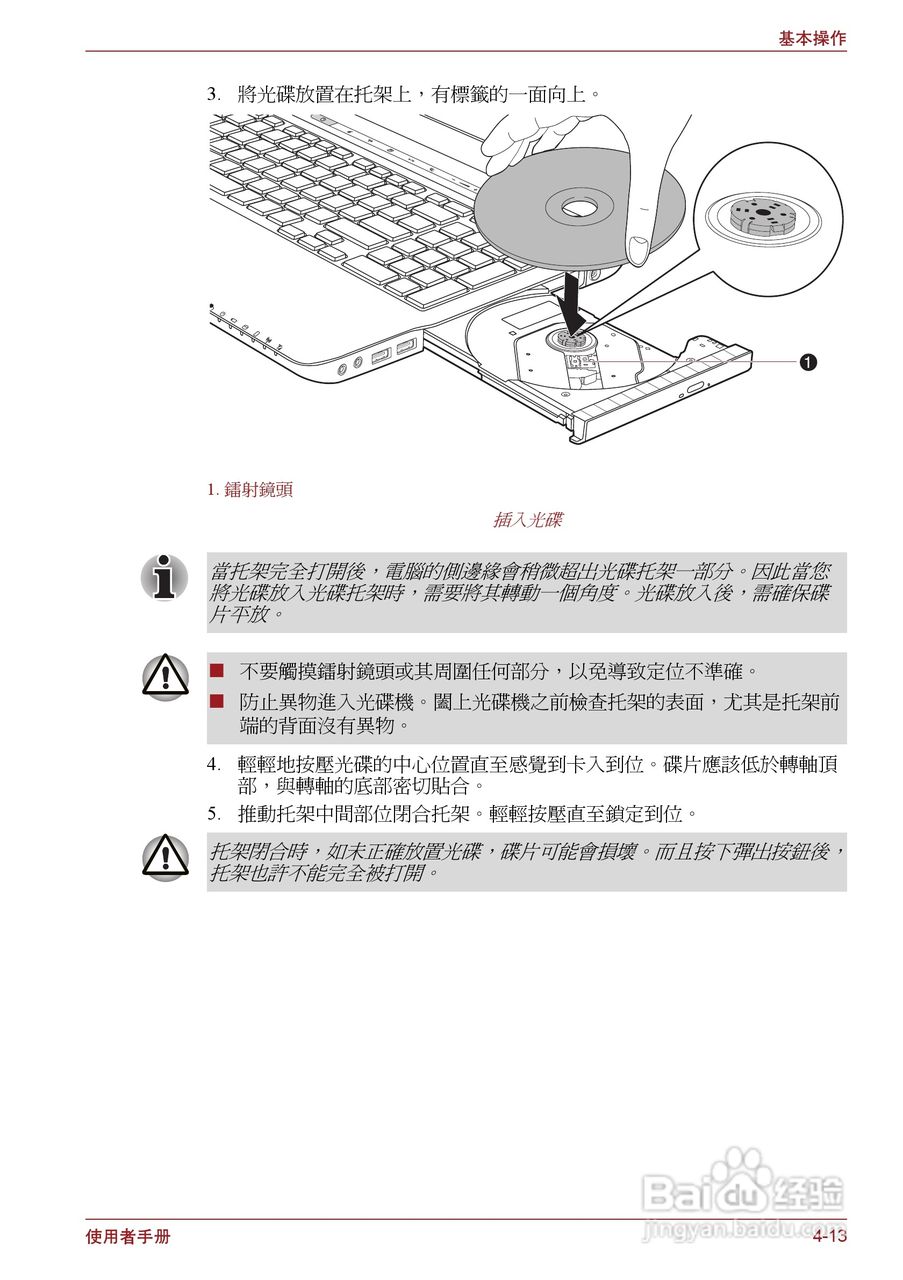 基本操作

3. 將光碟放置在托架上，有標籤的一面向上。

1

1. 鐳射鏡頭

插入光碟

當托架完全打開後，電腦的側邊緣會稍微超出光碟托架一部分。因此當您將光碟放入光碟托架時，需要將其轉動一個角度。光碟放入後，需確保碟片平放。

■ 不要觸摸鐳射鏡頭或其周圍任何部分，以免導致定位不準確。

■ 防止異物進入光碟機。闔上光碟機之前檢查托架的表面，尤其是托架前端的背面沒有異物。

4. 輕輕地按壓光碟的中心位置直至感覺到卡入到位。碟片應該低於轉軸頂部，與轉軸的底部密切貼合。

5. 推動托架中間部位閉合托架。輕輕按壓直至鎖定到位。

托架閉合時，如未正確放置光碟，碟片可能會損壞。而且按下彈出按鈕後，托架也許不能完全被打開。

Baidu 经验
jingyan.baidu.com

使用者手冊

4-13