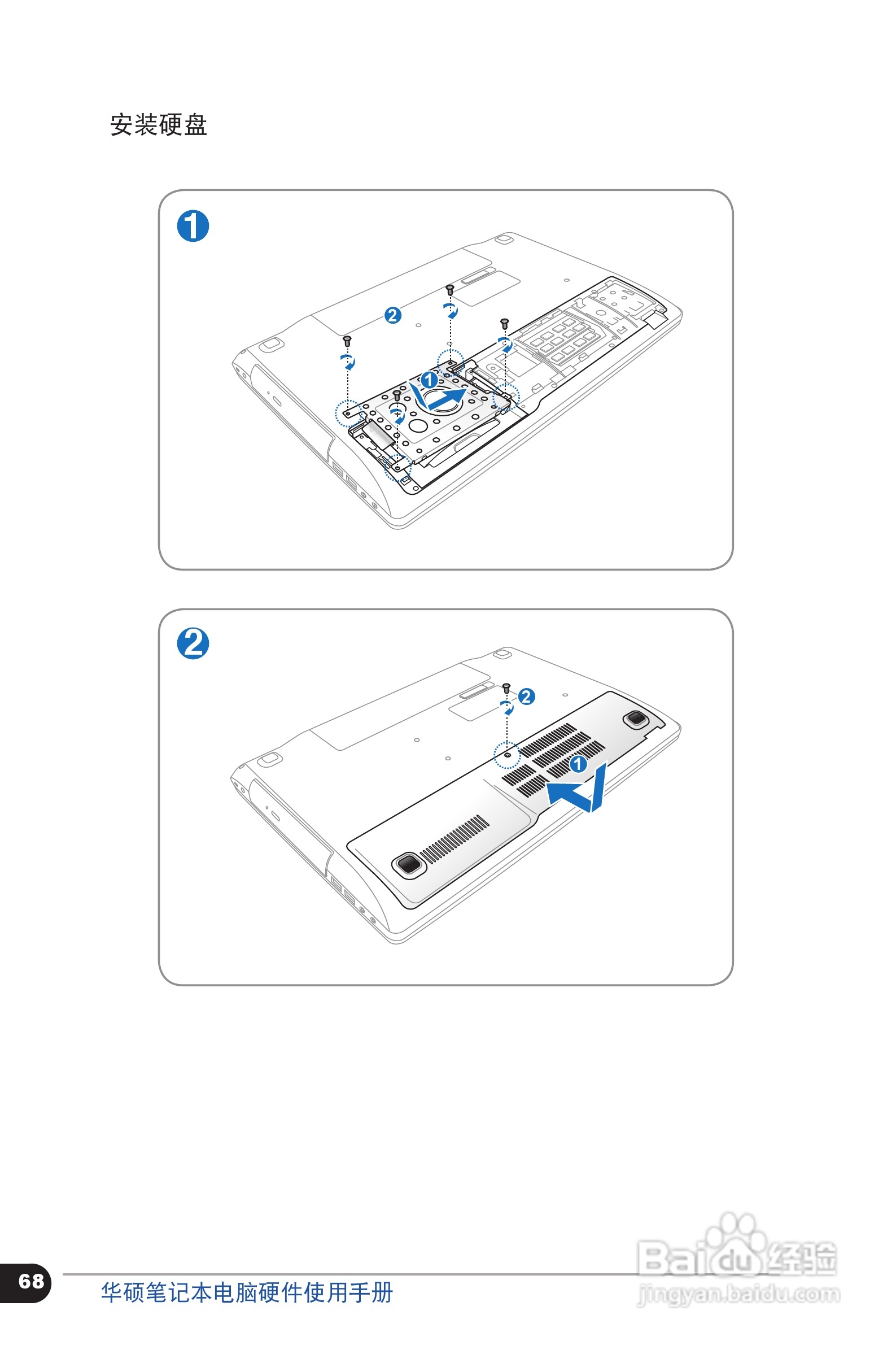 安装硬盘

1

2

1

2

2

1

68

华硕笔记本电脑硬件使用手册

Baidu经验
jingyan.baidu.com