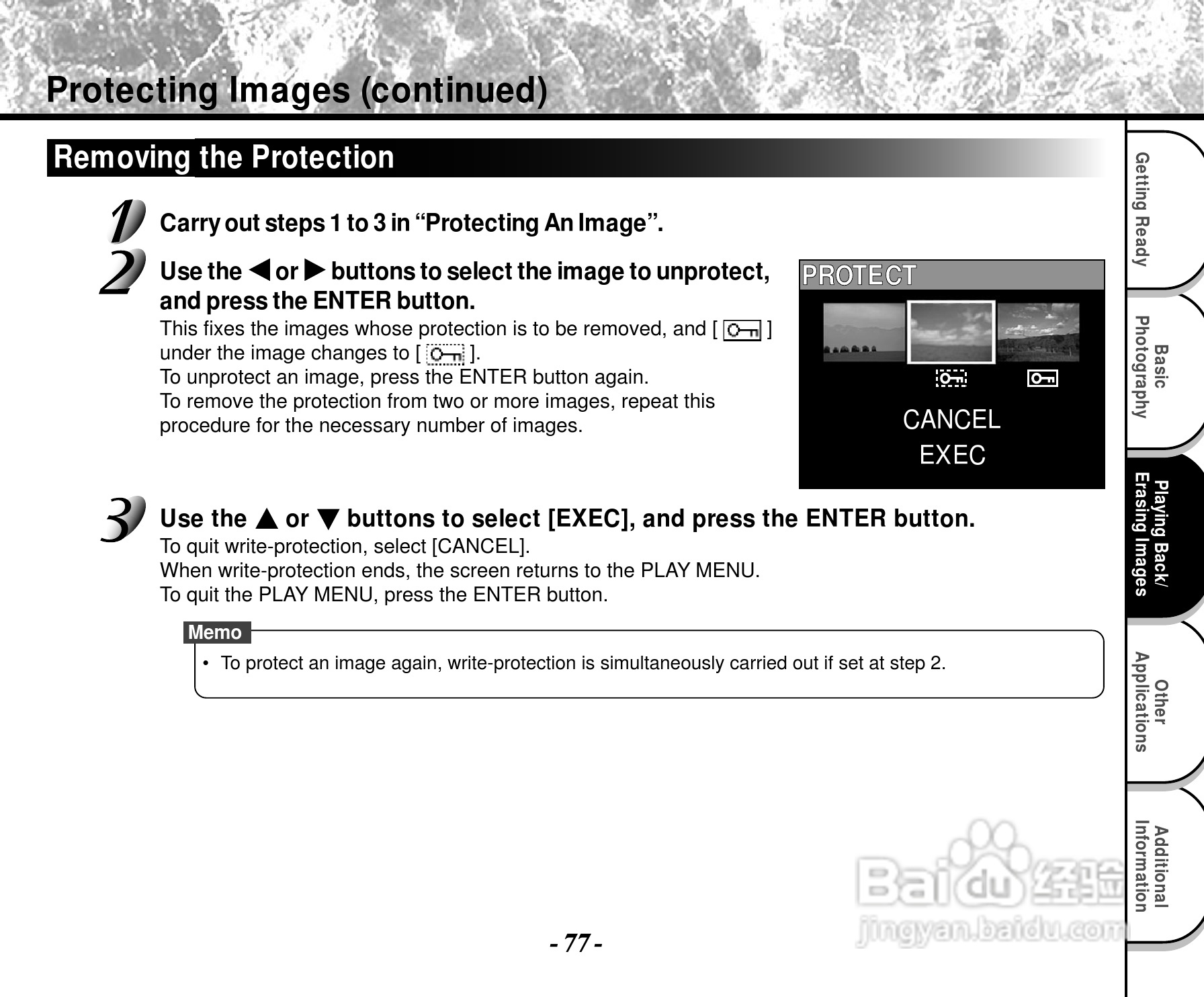 Protecting Images (continued)

Removing the Protection

1 Carry out steps 1 to 3 in “Protecting An Image”.

2 Use the ◀ or ▶ buttons to select the image to unprotect, and press the ENTER button.
This fixes the images whose protection is to be removed, and [ ] under the image changes to [ ].
To unprotect an image, press the ENTER button again.
To remove the protection from two or more images, repeat this procedure for the necessary number of images.

PROTECT
CANCEL
EXEC

3 Use the ▲ or ▼ buttons to select [EXEC], and press the ENTER button.
To quit write-protection, select [CANCEL].
When write-protection ends, the screen returns to the PLAY MENU.
To quit the PLAY MENU, press the ENTER button.

Memo
• To protect an image again, write-protection is simultaneously carried out if set at step 2.

- 77 -

Getting Ready
Basic Photography
Playing Back/ Erasing Images
Other Applications
Additional Information

Baidu 经验
jingyan.baidu.com