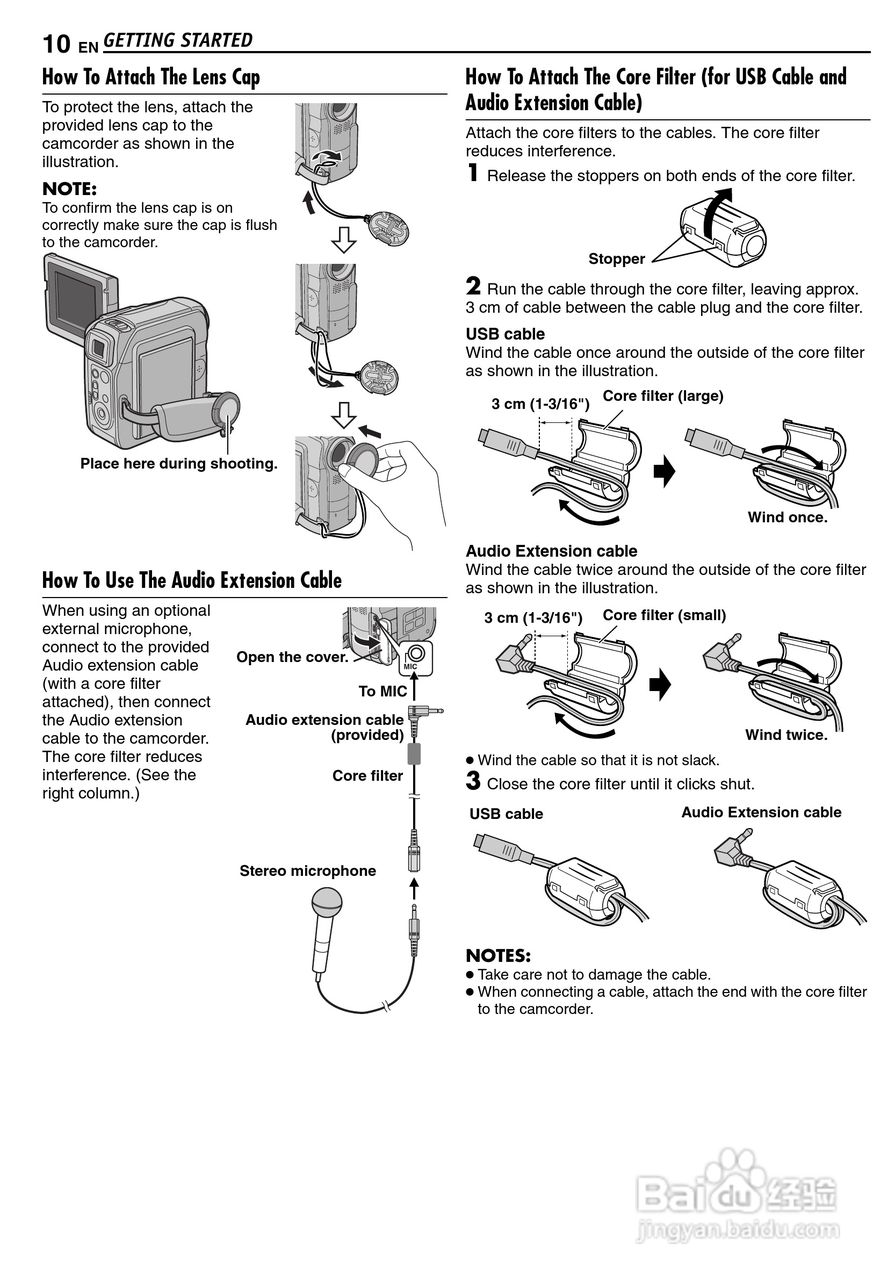 10 EN GETTING STARTED

How To Attach The Lens Cap

To protect the lens, attach the provided lens cap to the camcorder as shown in the illustration.

NOTE:
To confirm the lens cap is on correctly make sure the cap is flush to the camcorder.

Place here during shooting.

How To Use The Audio Extension Cable

When using an optional external microphone, connect to the provided Audio extension cable (with a core filter attached), then connect the Audio extension cable to the camcorder. The core filter reduces interference. (See the right column.)

Open the cover.

MIC

To MIC

Audio extension cable (provided)

Core filter

Stereo microphone

How To Attach The Core Filter (for USB Cable and Audio Extension Cable)

Attach the core filters to the cables. The core filter reduces interference.

1 Release the stoppers on both ends of the core filter.

Stopper

2 Run the cable through the core filter, leaving approx. 3 cm of cable between the cable plug and the core filter.

USB cable
Wind the cable once around the outside of the core filter as shown in the illustration.

3 cm (1-3/16")

Core filter (large)

Wind once.

Audio Extension cable
Wind the cable twice around the outside of the core filter as shown in the illustration.

3 cm (1-3/16")

Core filter (small)

Wind twice.

● Wind the cable so that it is not slack.

3 Close the core filter until it clicks shut.

USB cable

Audio Extension cable

NOTES:
● Take care not to damage the cable.
● When connecting a cable, attach the end with the core filter to the camcorder.

Baidu 经验
jingyan.baidu.com