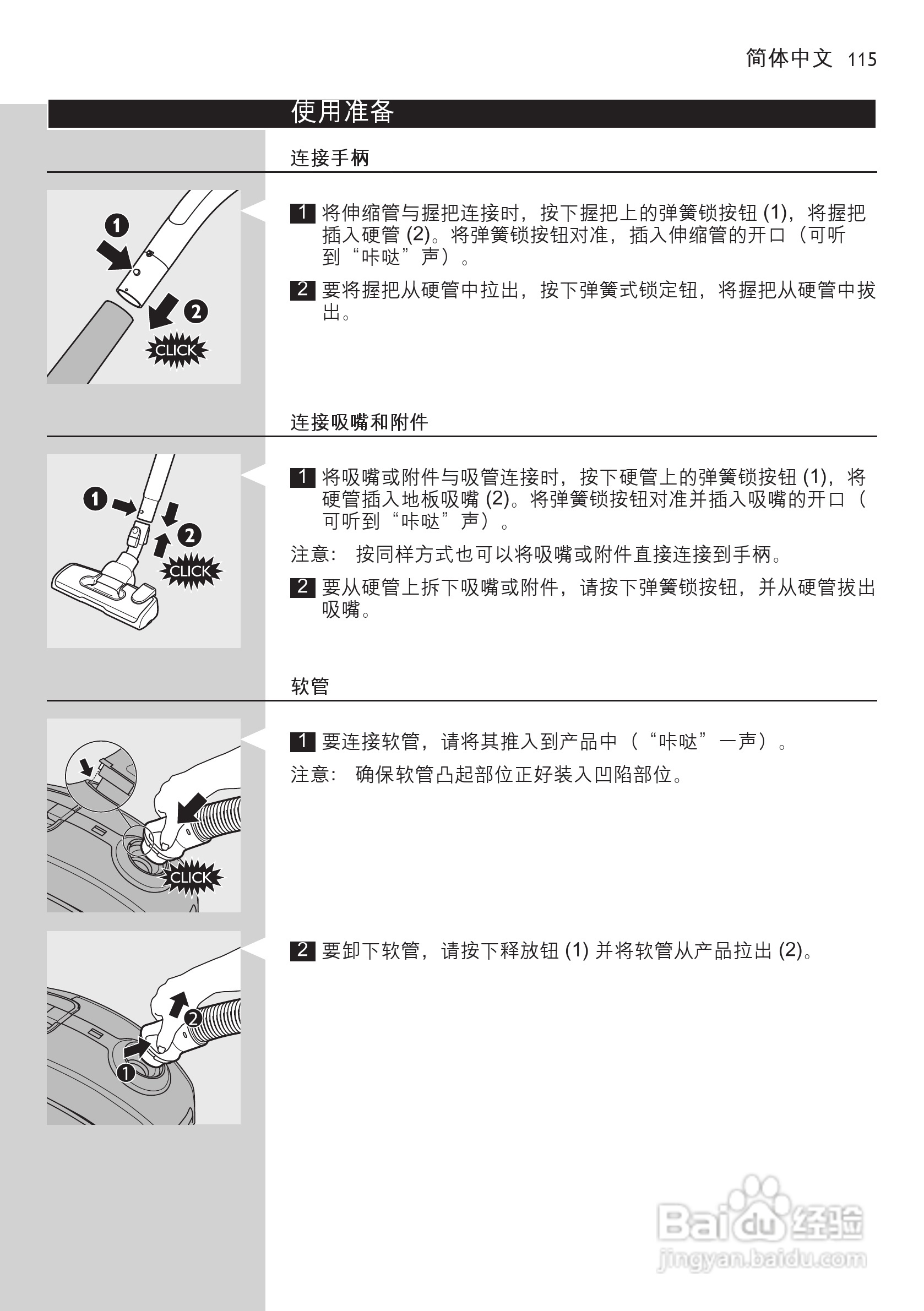 简体中文 115

使用准备

连接手柄

1
2
CLICK

1 将伸缩管与握把连接时，按下握把上的弹簧锁按钮 (1)，将握把插入硬管 (2)。将弹簧锁按钮对准，插入伸缩管的开口（可听到“咔哒”声）。

2 要将握把从硬管中拉出，按下弹簧式锁定钮，将握把从硬管中拔出。

连接吸嘴和附件

1
2
CLICK

1 将吸嘴或附件与吸管连接时，按下硬管上的弹簧锁按钮 (1)，将硬管插入地板吸嘴 (2)。将弹簧锁按钮对准并插入吸嘴的开口（可听到“咔哒”声）。

注意： 按同样方式也可以将吸嘴或附件直接连接到手柄。

2 要从硬管上拆下吸嘴或附件，请按下弹簧锁按钮，并从硬管拔出吸嘴。

软管

CLICK

1 要连接软管，请将其推入到产品中（“咔哒”一声）。

注意： 确保软管凸起部位正好装入凹陷部位。

2
1

2 要卸下软管，请按下释放钮 (1) 并将软管从产品拉出 (2)。

Baidu 经验
jingyan.baidu.com