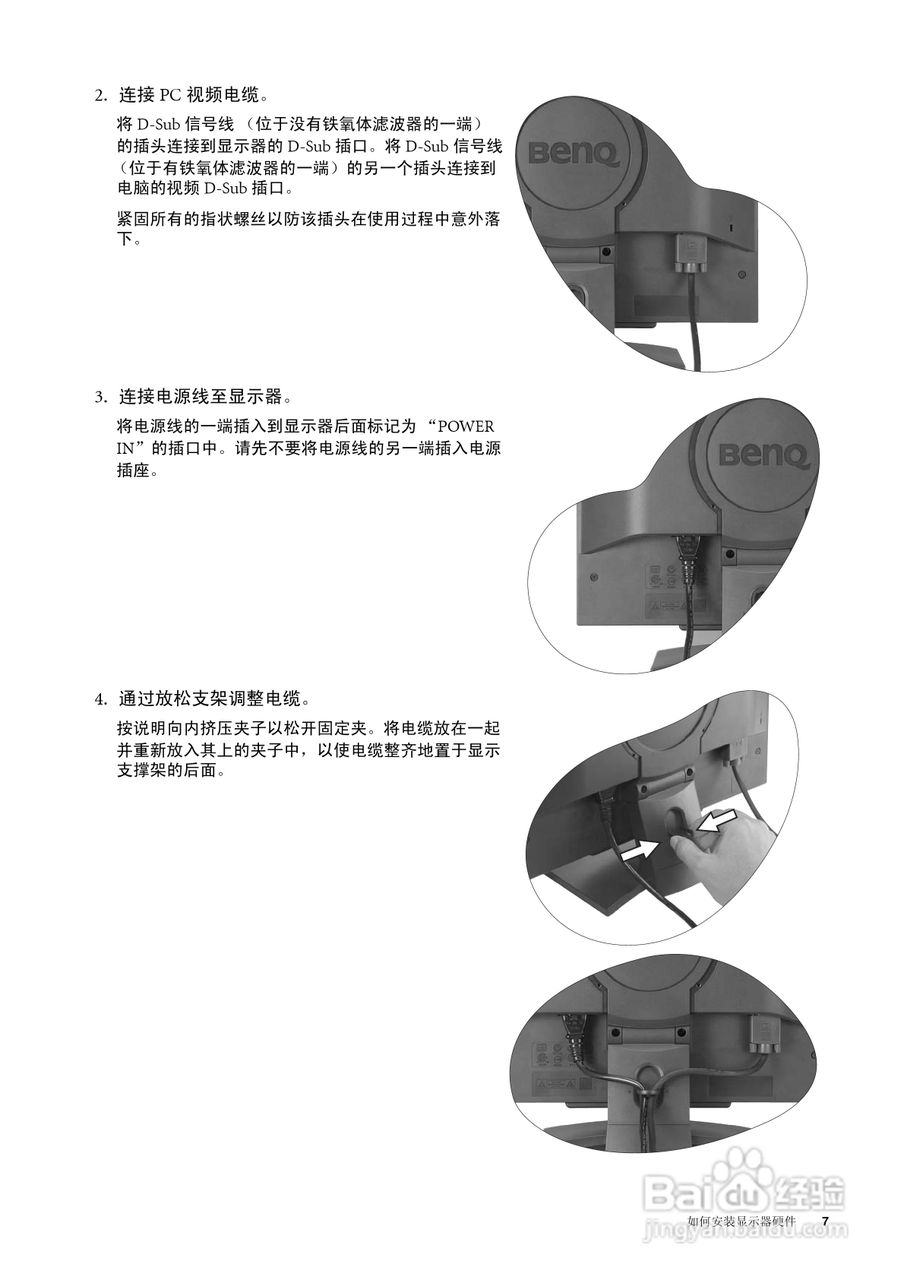 2. 连接 PC 视频电缆。

将 D-Sub 信号线 （位于没有铁氧体滤波器的一端）的插头连接到显示器的 D-Sub 插口。将 D-Sub 信号线（位于有铁氧体滤波器的一端）的另一个插头连接到电脑的视频 D-Sub 插口。

紧固所有的指状螺丝以防该插头在使用过程中意外落下。

BenQ

3. 连接电源线至显示器。

将电源线的一端插入到显示器后面标记为 “POWER IN”的插口中。请先不要将电源线的另一端插入电源插座。

BenQ

4. 通过放松支架调整电缆。

按说明向内挤压夹子以松开固定夹。将电缆放在一起并重新放入其上的夹子中，以使电缆整齐地置于显示支撑架的后面。

Baidu 经验
jingyan.baidu.com

如何安装显示器硬件 7