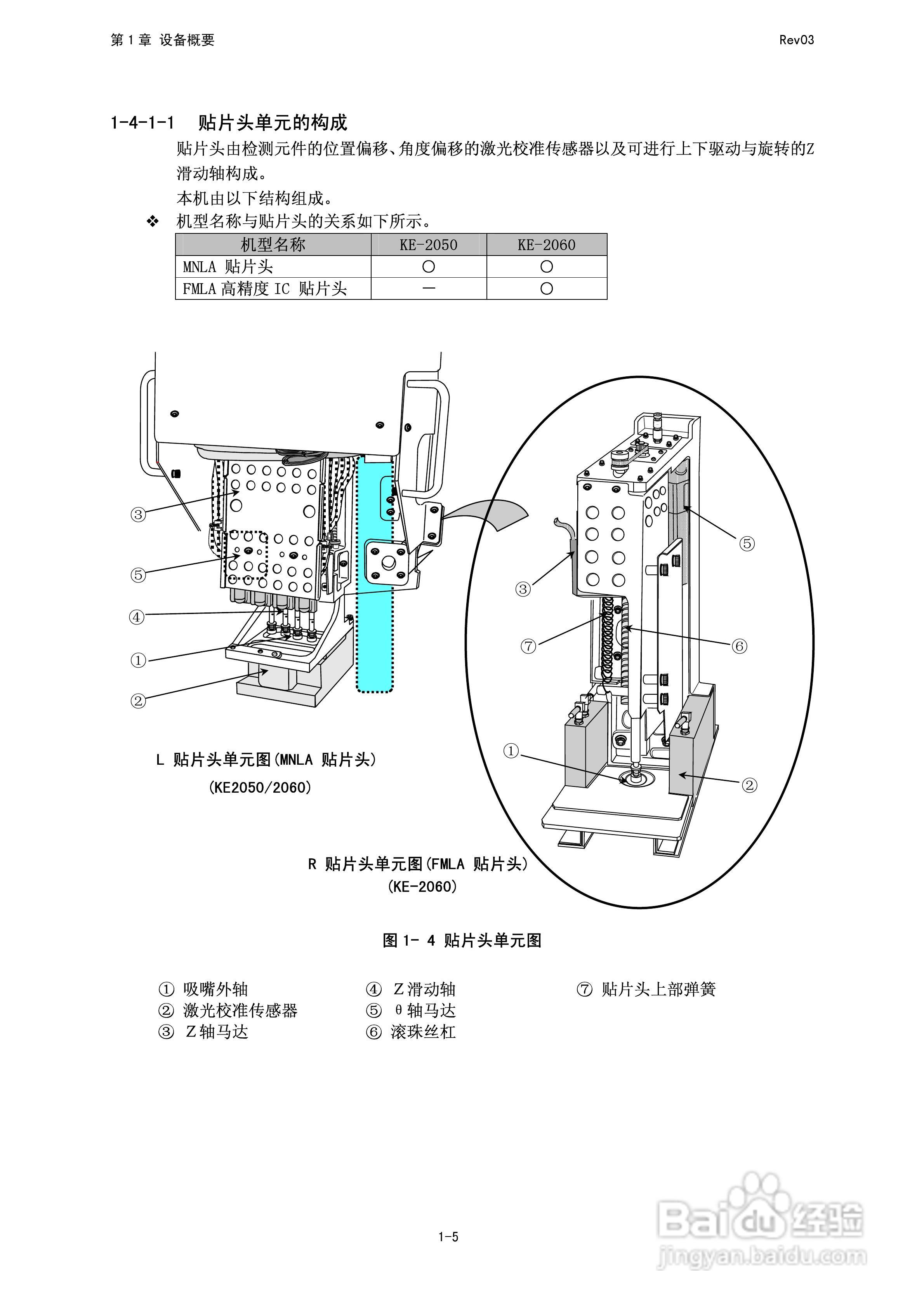 第 1 章 设备概要

Rev03

1-4-1-1 贴片头单元的构成

贴片头由检测元件的位置偏移、角度偏移的激光校准传感器以及可进行上下驱动与旋转的Z滑动轴构成。

本机由以下结构组成。

❖ 机型名称与贴片头的关系如下所示。

| 机型名称 | KE-2050 | KE-2060 |
|---|---|---|
| MNLA 贴片头 | ○ | ○ |
| FMLA 高精度 IC 贴片头 | — | ○ |

③
⑤
④
①
②

L 贴片头单元图(MNLA 贴片头)
(KE2050/2060)

⑤
③
⑦
⑥
①
②

R 贴片头单元图(FMLA 贴片头)
(KE-2060)

图 1- 4 贴片头单元图

① 吸嘴外轴
② 激光校准传感器
③ Z轴马达
④ Z滑动轴
⑤ θ轴马达
⑥ 滚珠丝杠
⑦ 贴片头上部弹簧

1-5

Baidu经验
jingyan.baidu.com