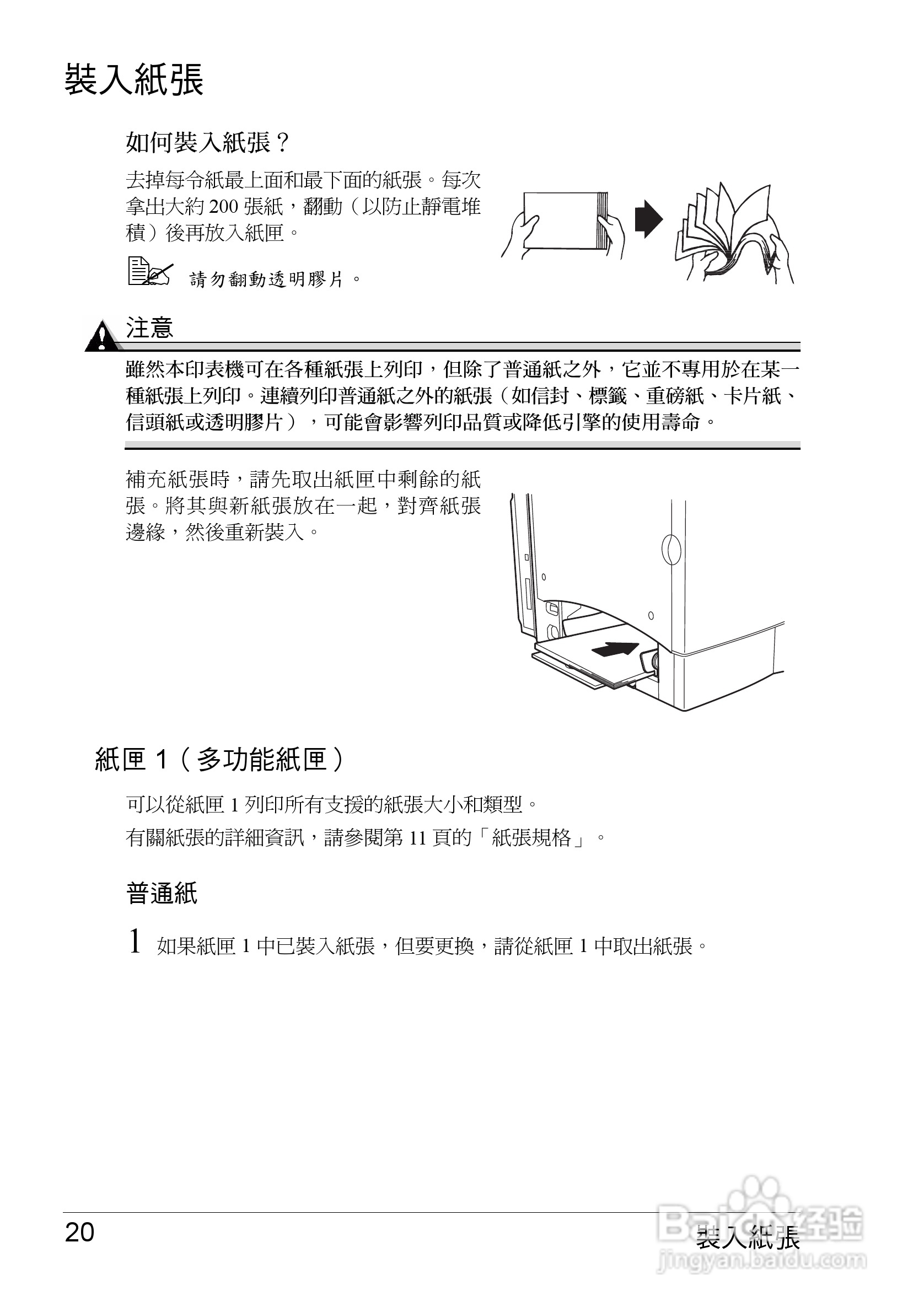 裝入紙張

如何裝入紙張？

去掉每令紙最上面和最下面的紙張。每次拿出大約 200 張紙，翻動（以防止靜電堆積）後再放入紙匣。

請勿翻動透明膠片。

注意

雖然本印表機可在各種紙張上列印，但除了普通紙之外，它並不專用於在某一種紙張上列印。連續列印普通紙之外的紙張（如信封、標籤、重磅紙、卡片紙、信頭紙或透明膠片），可能會影響列印品質或降低引擎的使用壽命。

補充紙張時，請先取出紙匣中剩餘的紙張。將其與新紙張放在一起，對齊紙張邊緣，然後重新裝入。

紙匣 1（多功能紙匣）

可以從紙匣 1 列印所有支援的紙張大小和類型。

有關紙張的詳細資訊，請參閱第 11 頁的「紙張規格」。

普通紙

1 如果紙匣 1 中已裝入紙張，但要更換，請從紙匣 1 中取出紙張。

20

裝入紙張

Baidu 经验
jingyan.baidu.com