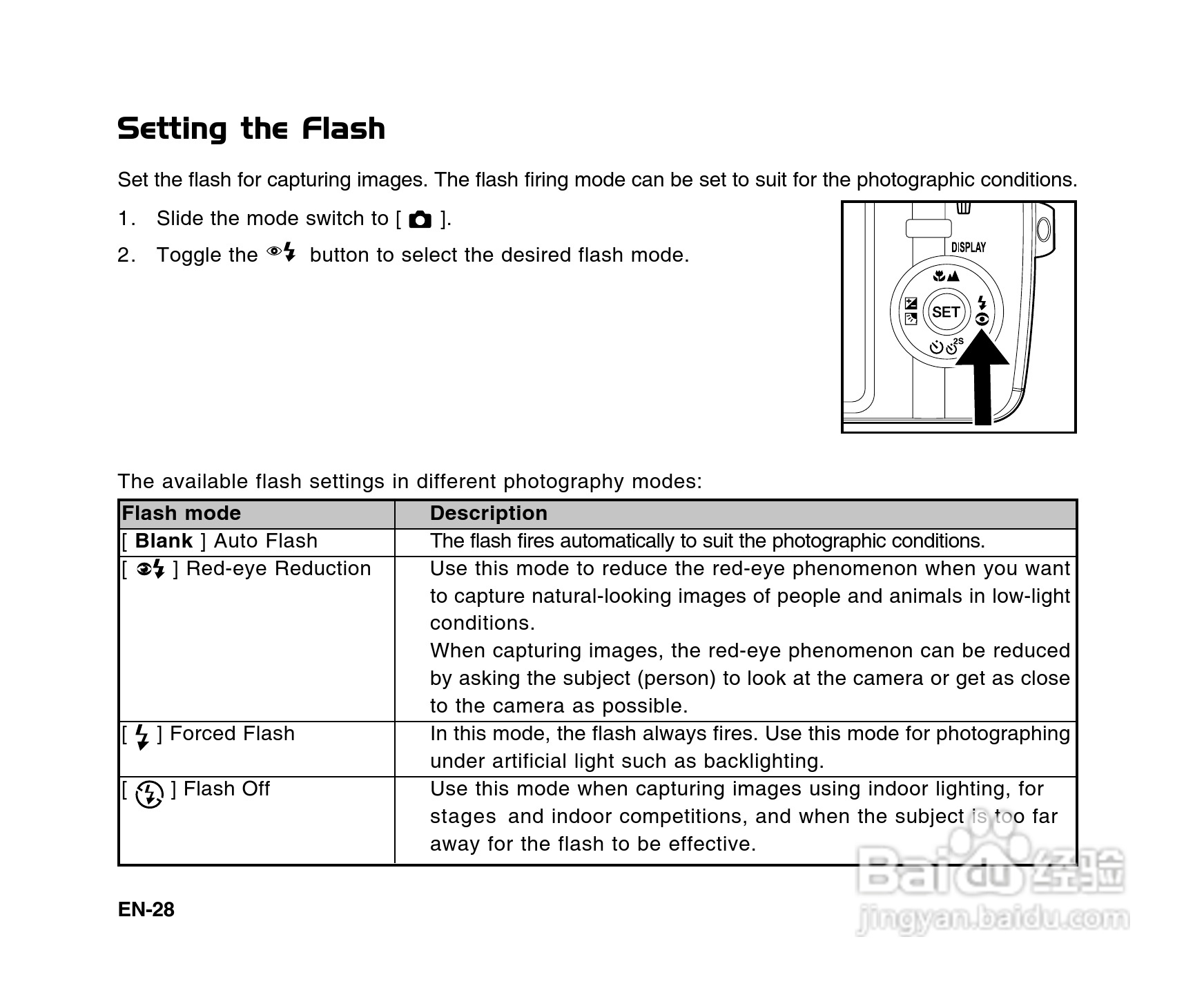 Setting the Flash

Set the flash for capturing images. The flash firing mode can be set to suit for the photographic conditions.

1. Slide the mode switch to [ ].

2. Toggle the button to select the desired flash mode.

DISPLAY

SET

2S

The available flash settings in different photography modes:

| Flash mode | Description |
|---|---|
| [ **Blank** ] Auto Flash | The flash fires automatically to suit the photographic conditions. |
| [ ] Red-eye Reduction | Use this mode to reduce the red-eye phenomenon when you want to capture natural-looking images of people and animals in low-light conditions. When capturing images, the red-eye phenomenon can be reduced by asking the subject (person) to look at the camera or get as close to the camera as possible. |
| [ ] Forced Flash | In this mode, the flash always fires. Use this mode for photographing under artificial light such as backlighting. |
| [ ] Flash Off | Use this mode when capturing images using indoor lighting, for stages and indoor competitions, and when the subject is too far away for the flash to be effective. |

EN-28

Baidu经验
jingyan.baidu.com