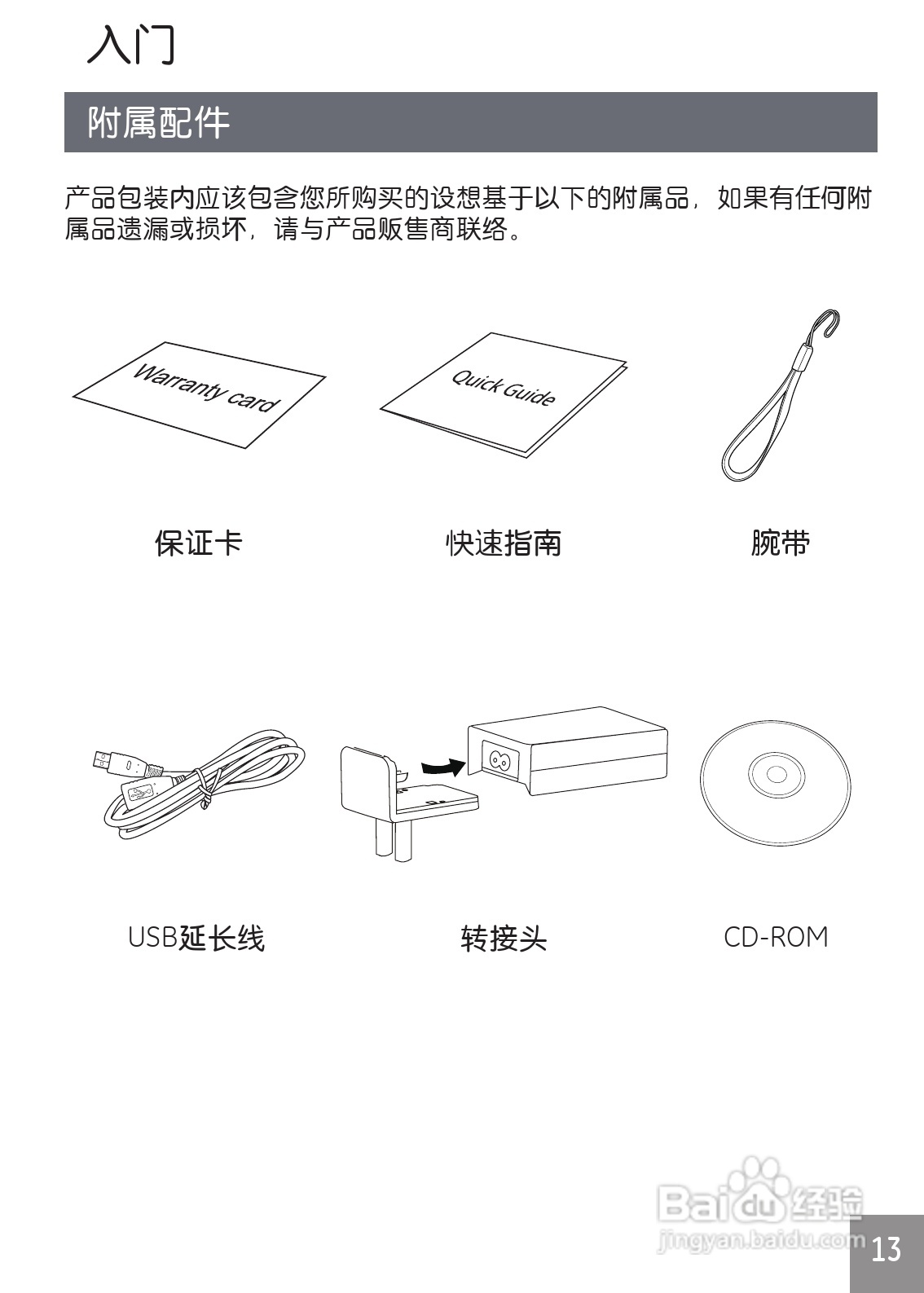 入门

附属配件

产品包装内应该包含您所购买的设想基于以下的附属品，如果有任何附属品遗漏或损坏，请与产品贩售商联络。

Warranty card

Quick Guide

保证卡

快速指南

腕带

USB延长线

转接头

CD-ROM

Baidu经验
jingyan.baidu.com

13