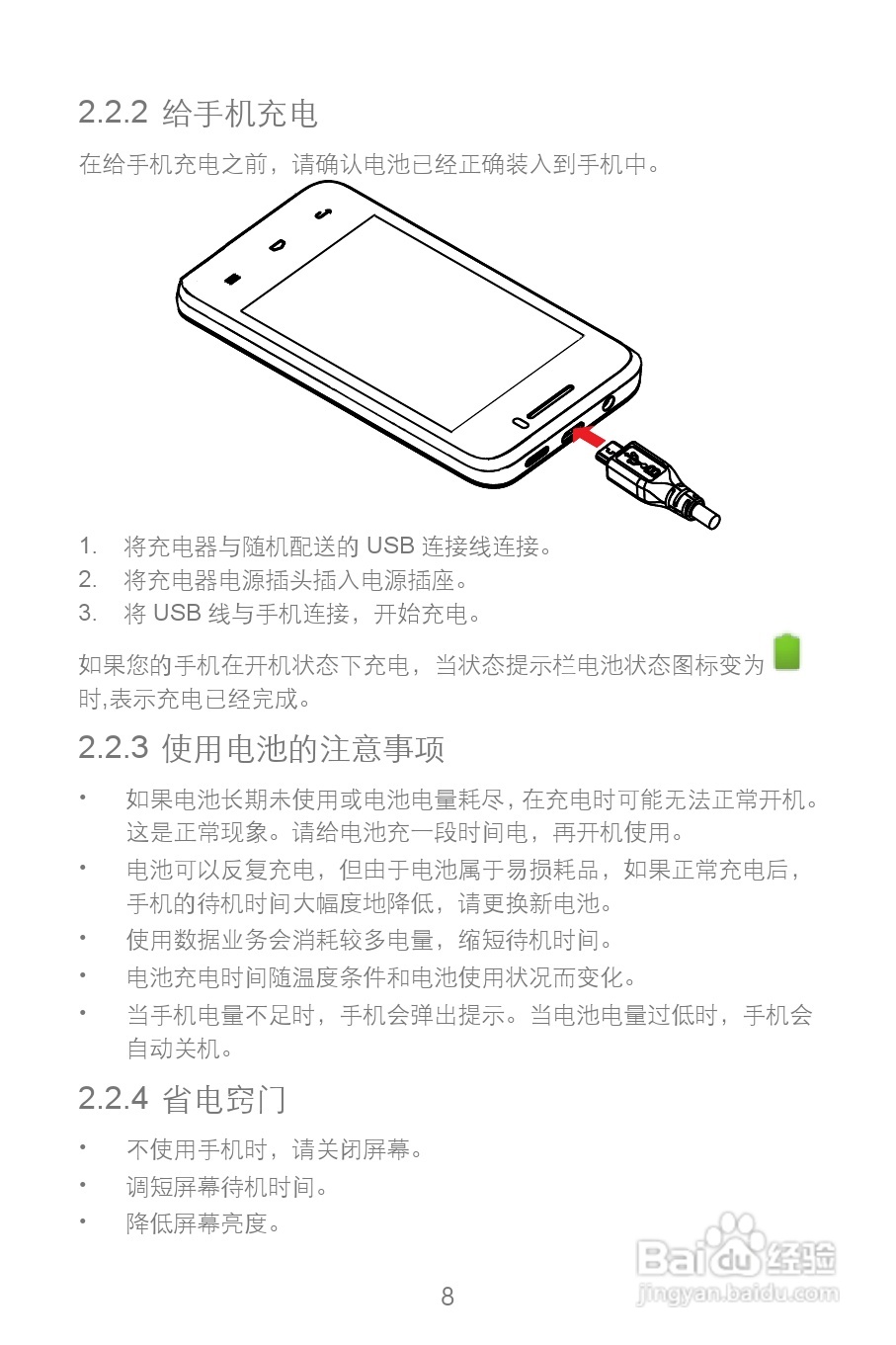 2.2.2 给手机充电

在给手机充电之前，请确认电池已经正确装入到手机中。

1. 将充电器与随机配送的 USB 连接线连接。
2. 将充电器电源插头插入电源插座。
3. 将 USB 线与手机连接，开始充电。

如果您的手机在开机状态下充电，当状态提示栏电池状态图标变为 时,表示充电已经完成。

2.2.3 使用电池的注意事项

• 如果电池长期未使用或电池电量耗尽，在充电时可能无法正常开机。这是正常现象。请给电池充一段时间电，再开机使用。
• 电池可以反复充电，但由于电池属于易损耗品，如果正常充电后，手机的待机时间大幅度地降低，请更换新电池。
• 使用数据业务会消耗较多电量，缩短待机时间。
• 电池充电时间随温度条件和电池使用状况而变化。
• 当手机电量不足时，手机会弹出提示。当电池电量过低时，手机会自动关机。

2.2.4 省电窍门

• 不使用手机时，请关闭屏幕。
• 调短屏幕待机时间。
• 降低屏幕亮度。

Baidu经验
jingyan.baidu.com

8