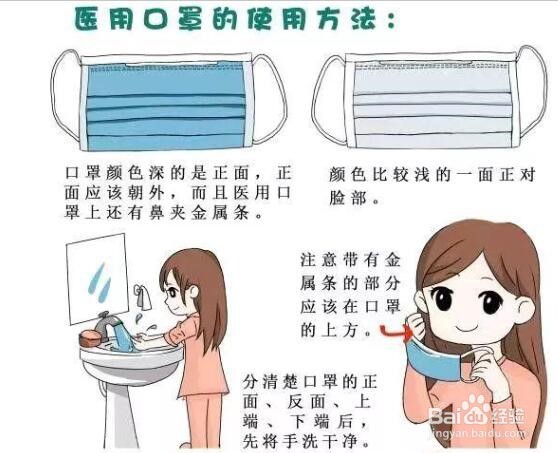 医用口罩的使用方法：

口罩颜色深的是正面，正面应该朝外，而且医用口罩上还有鼻夹金属条。

颜色比较浅的一面正对脸部。

注意带有金属条的部分应该在口罩的上方。

分清楚口罩的正面、反面、上端、下端后，先将手洗干净。

Baidu经验
jingyan.baidu.com