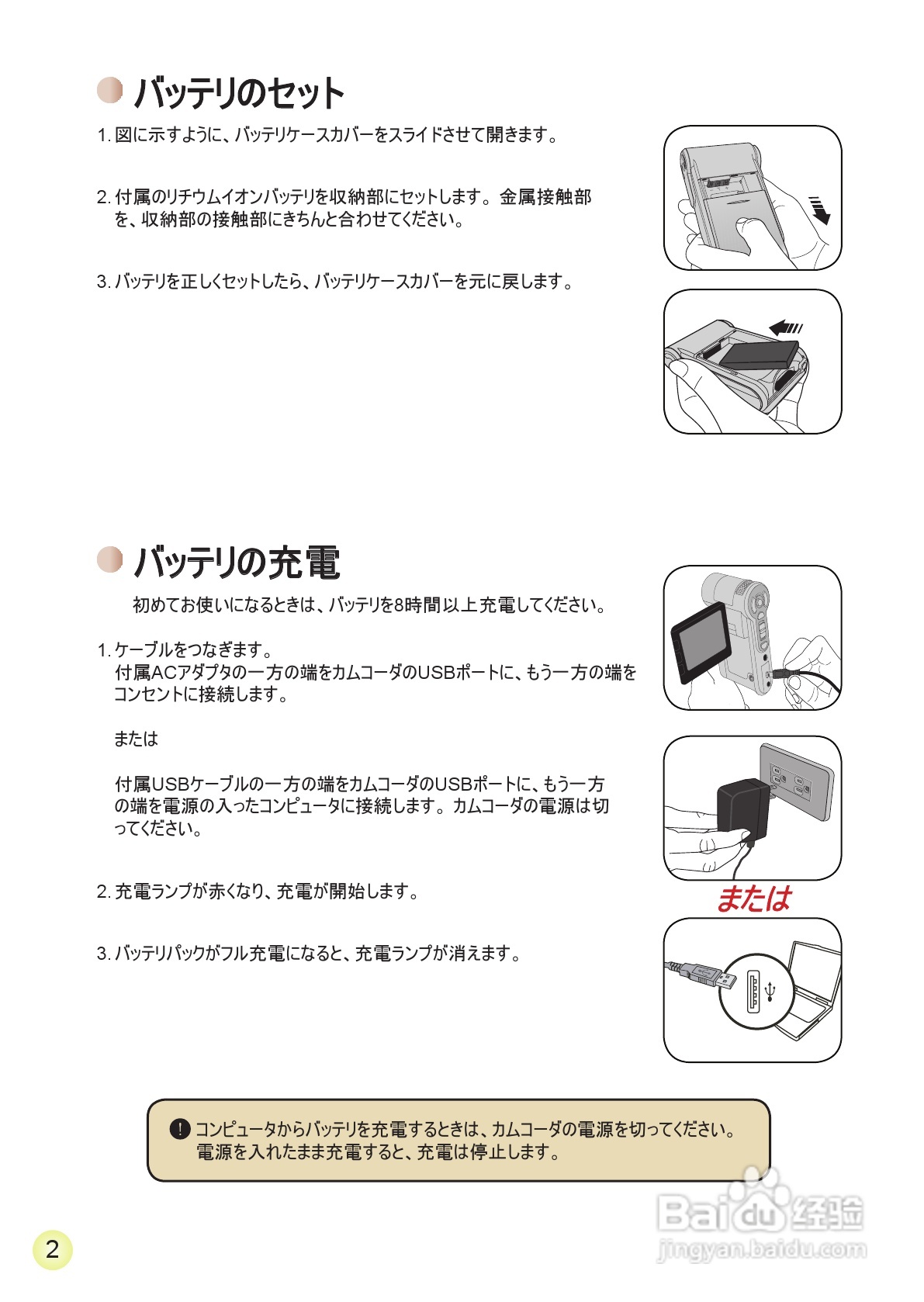 バッテリのセット

1. 図に示すように、バッテリケースカバーをスライドさせて開きます。

2. 付属のリチウムイオンバッテリを収納部にセットします。金属接触部を、収納部の接触部にきちんと合わせてください。

3. バッテリを正しくセットしたら、バッテリケースカバーを元に戻します。

バッテリの充電

初めてお使いになるときは、バッテリを8時間以上充電してください。

1. ケーブルをつなぎます。
付属ACアダプタの一方の端をカムコーダのUSBポートに、もう一方の端をコンセントに接続します。

または

付属USBケーブルの一方の端をカムコーダのUSBポートに、もう一方の端を電源の入ったコンピュータに接続します。カムコーダの電源は切ってください。

2. 充電ランプが赤くなり、充電が開始します。

3. バッテリパックがフル充電になると、充電ランプが消えます。

または

コンピュータからバッテリを充電するときは、カムコーダの電源を切ってください。電源を入れたまま充電すると、充電は停止します。

2

Baidu 经验
jingyan.baidu.com