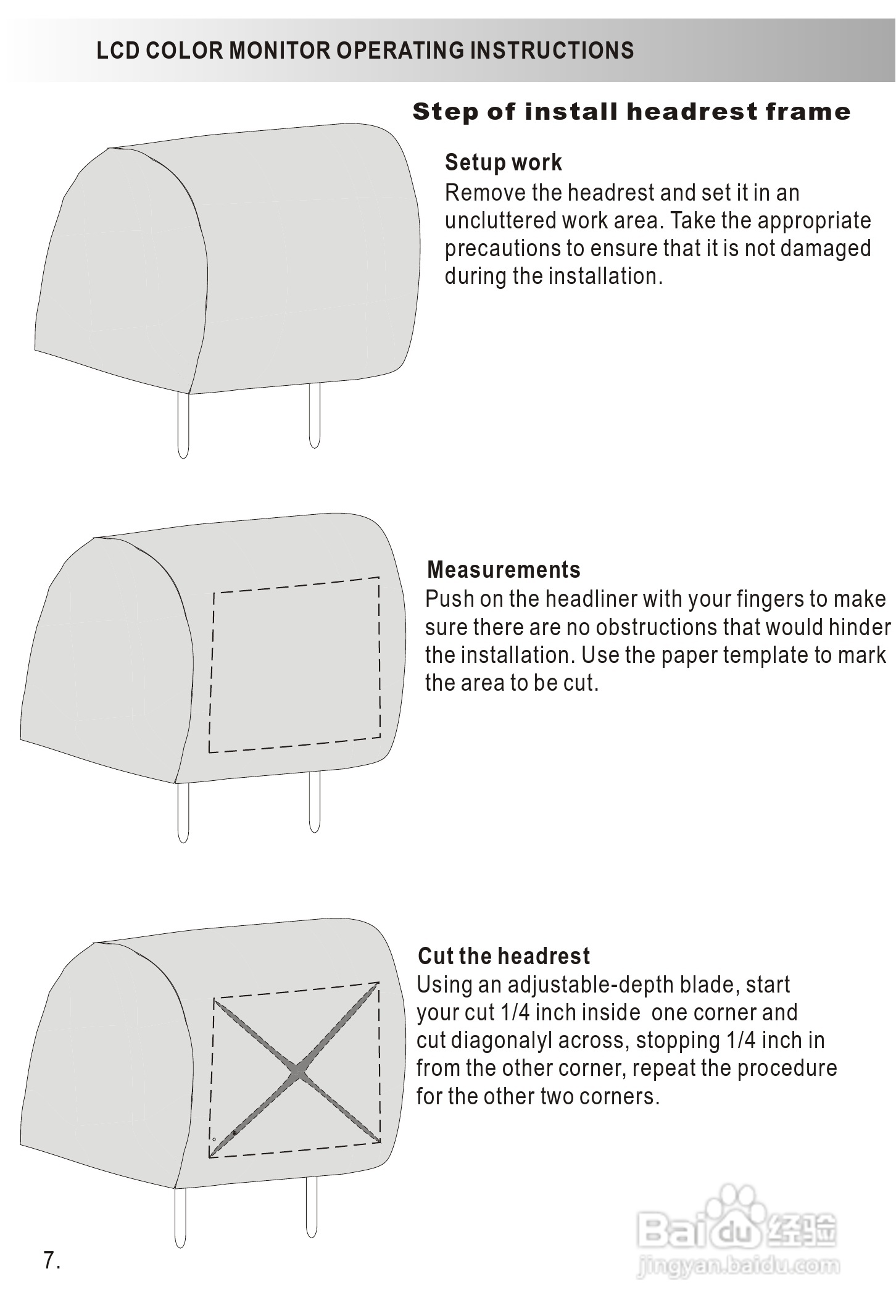 LCD COLOR MONITOR OPERATING INSTRUCTIONS

Step of install headrest frame

Setup work
Remove the headrest and set it in an uncluttered work area. Take the appropriate precautions to ensure that it is not damaged during the installation.

Measurements
Push on the headliner with your fingers to make sure there are no obstructions that would hinder the installation. Use the paper template to mark the area to be cut.

Cut the headrest
Using an adjustable-depth blade, start your cut 1/4 inch inside one corner and cut diagonalyl across, stopping 1/4 inch in from the other corner, repeat the procedure for the other two corners.

7.

Baidu 经验
jingyan.baidu.com